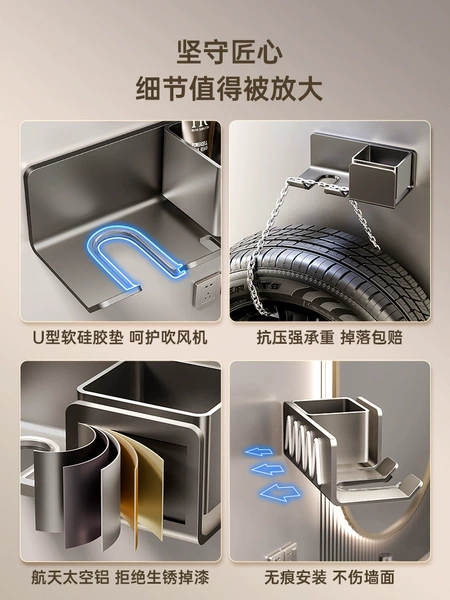 坚守匠心
细节值得被放大

U型软硅胶垫 呵护吹风机

抗压强承重 掉落包赔

航天太空铝 拒绝生锈掉漆

无痕安装 不伤墙面