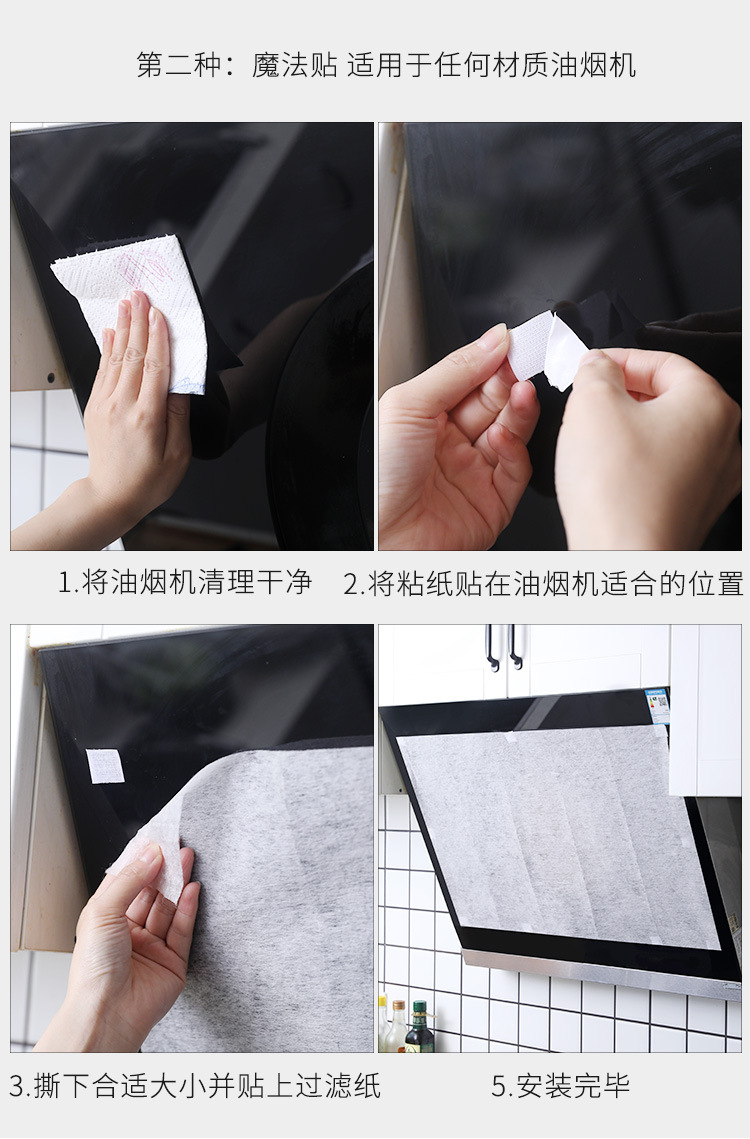 第二种：魔法贴 适用于任何材质油烟机

1.将油烟机清理干净

2.将粘纸贴在油烟机适合的位置

3.撕下合适大小并贴上过滤纸

5.安装完毕