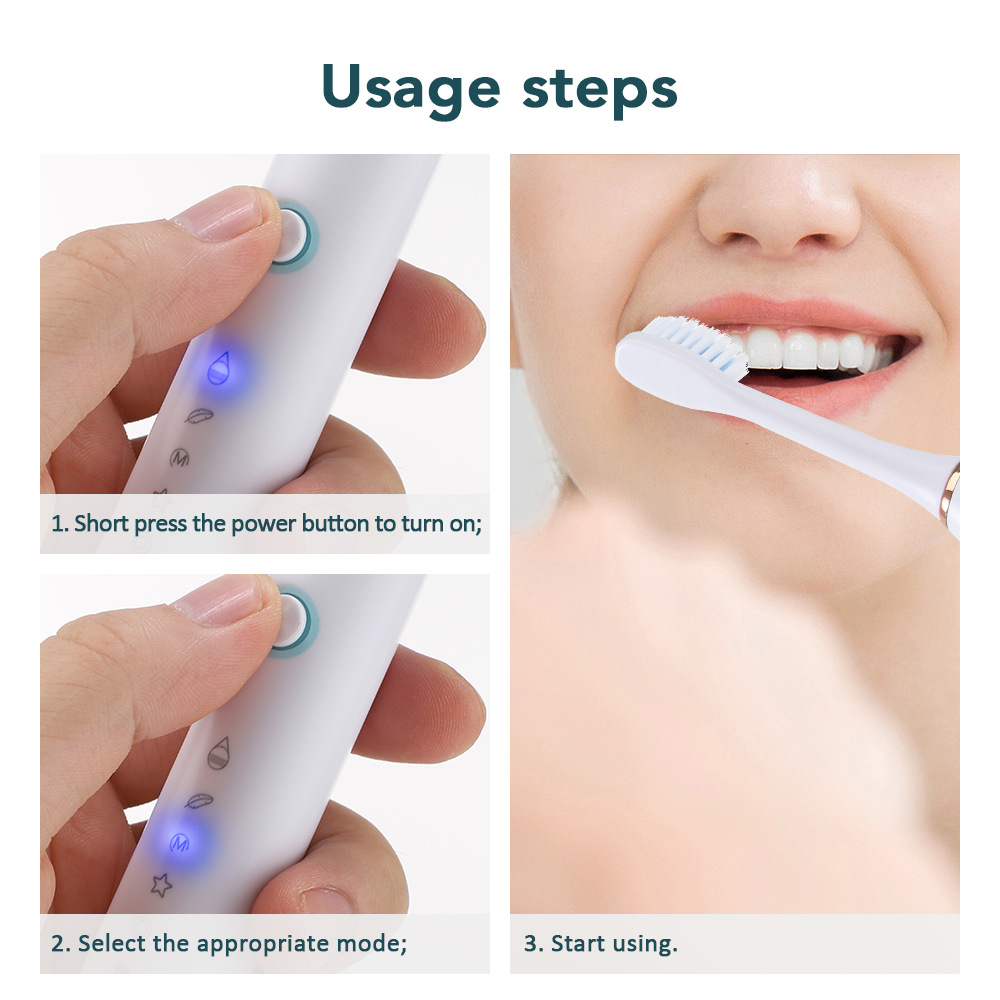 Usage steps

1. Short press the power button to turn on;

2. Select the appropriate mode;

3. Start using.