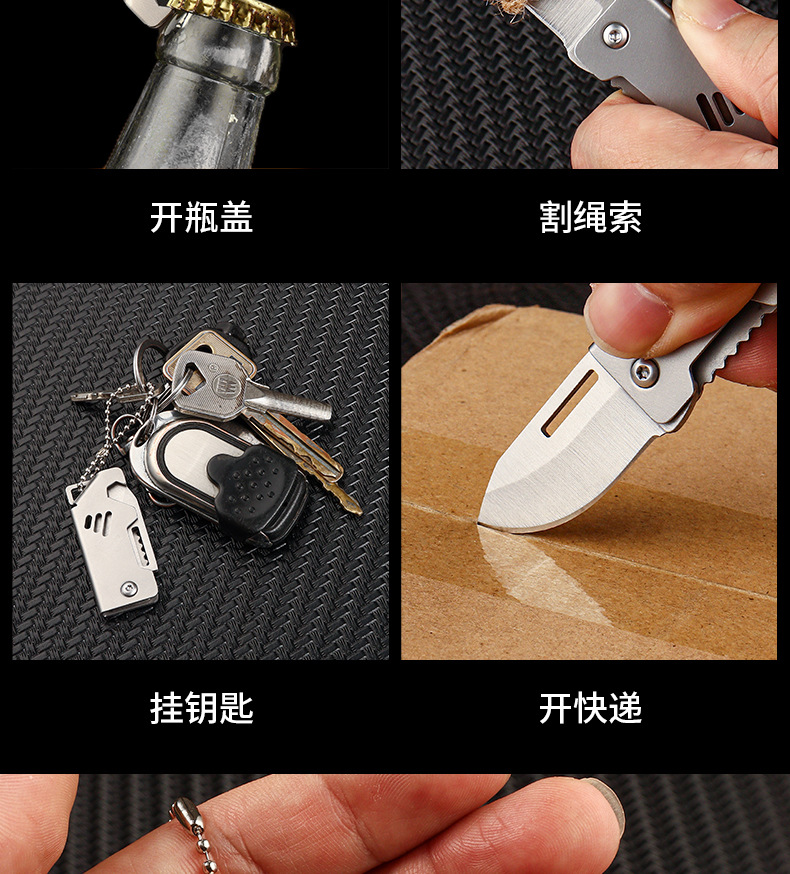 开瓶盖

割绳索

挂钥匙

开快递