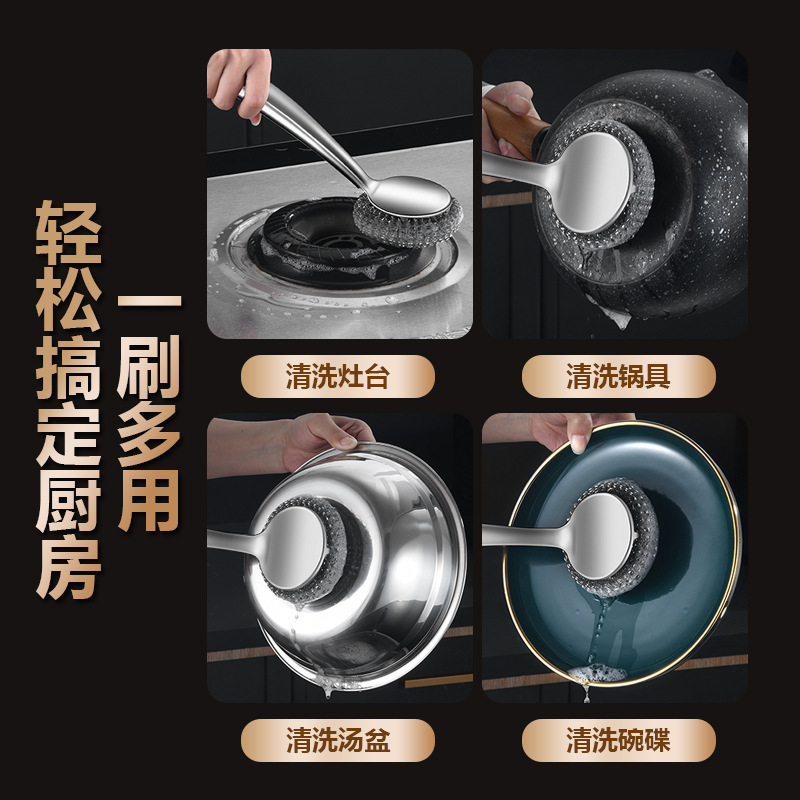 轻松搞定厨房

一刷多用

清洗灶台

清洗锅具

清洗汤盆

清洗碗碟