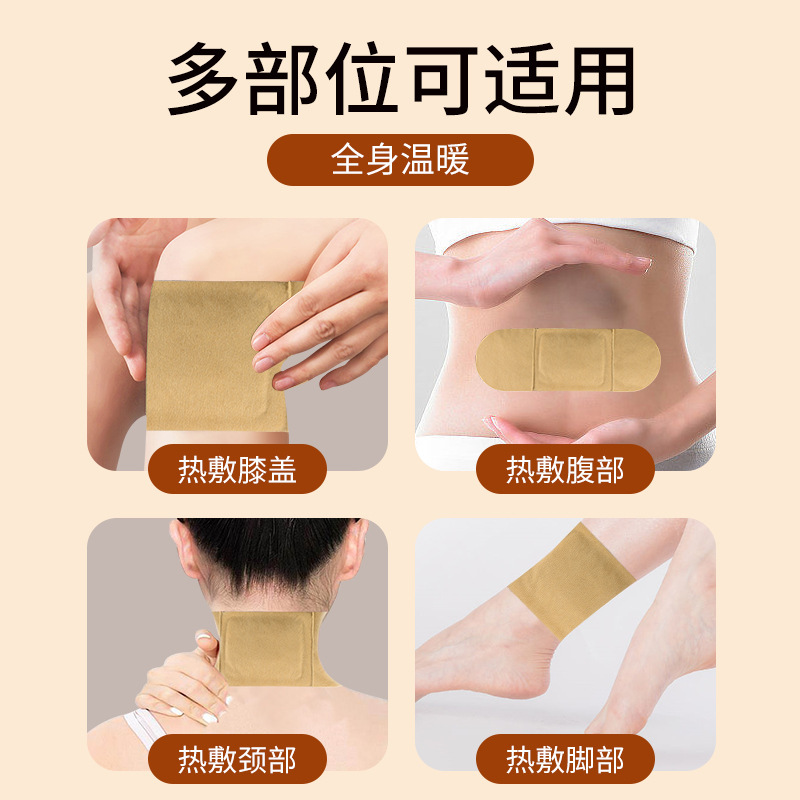 多部位可适用

全身温暖

热敷膝盖

热敷腹部

热敷颈部

热敷脚部