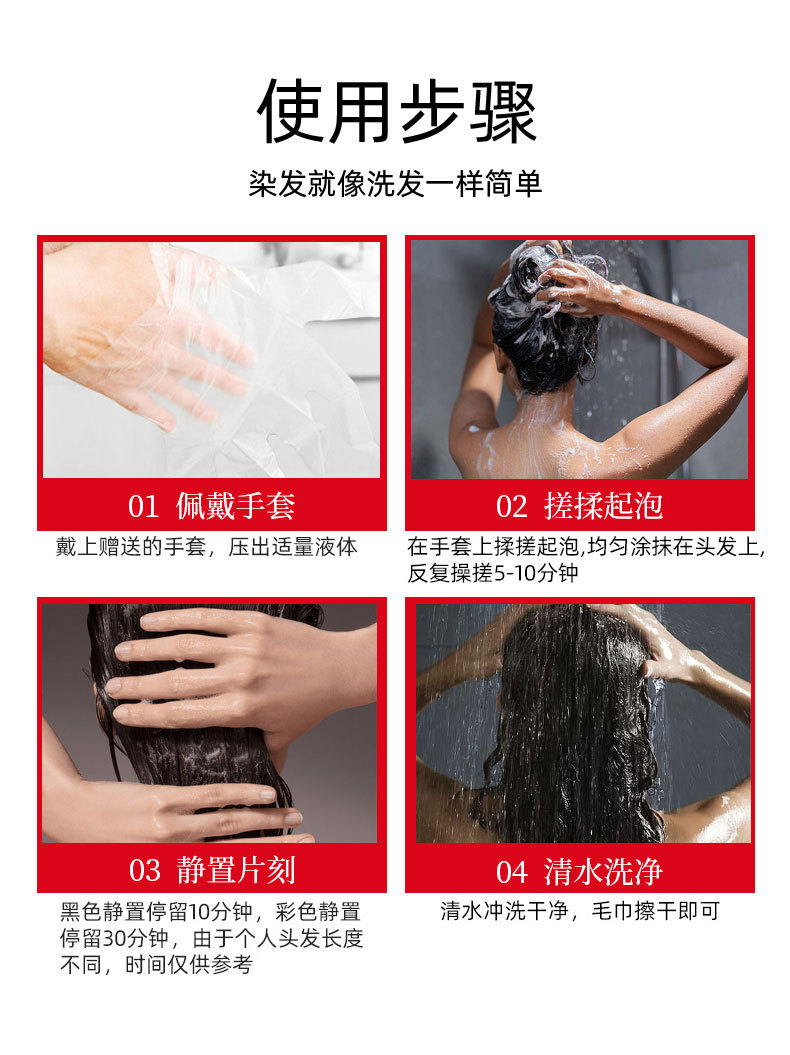 使用步骤

染发就像洗发一样简单

01 佩戴手套

戴上赠送的手套，压出适量液体

02 搓揉起泡

在手套上揉搓起泡,均匀涂抹在头发上,反复操搓5-10分钟

03 静置片刻

黑色静置停留10分钟，彩色静置停留30分钟，由于个人头发长度不同，时间仅供参考

04 清水洗净

清水冲洗干净，毛巾擦干即可