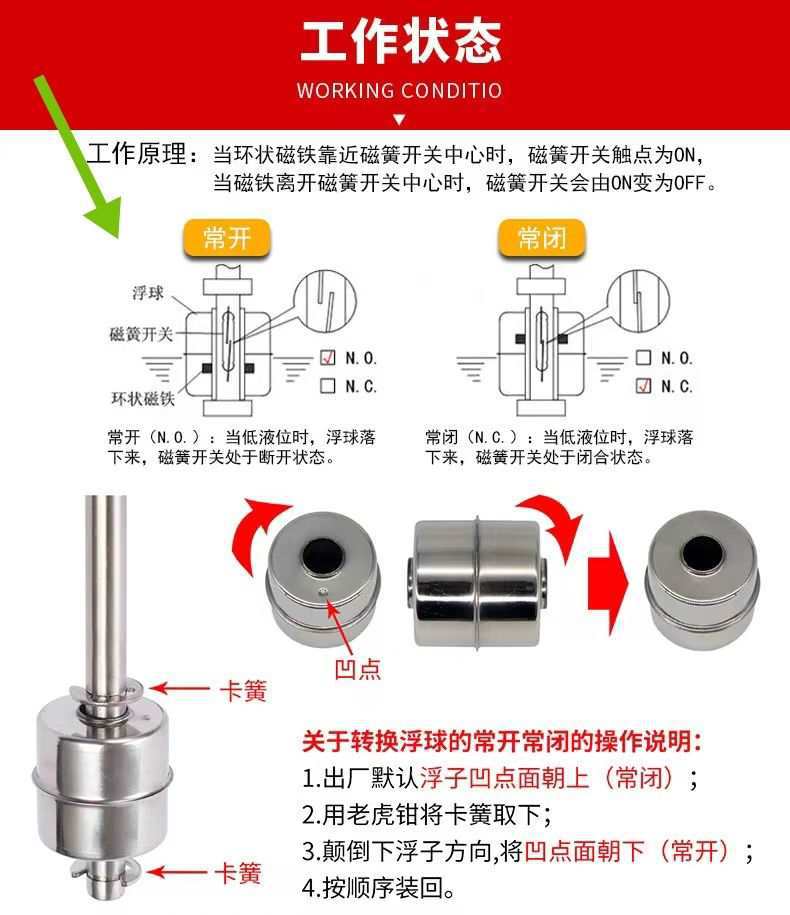 工作状态

WORKING CONDITIO

工作原理：当环状磁铁靠近磁簧开关中心时，磁簧开关触点为ON，当磁铁离开磁簧开关中心时，磁簧开关会由ON变为OFF。

常开

浮球
磁簧开关
环状磁铁

☑ N.O.
☐ N.C.

常开（N.O.）：当低液位时，浮球落下来，磁簧开关处于断开状态。

常闭

☐ N.O.
☑ N.C.

常闭（N.C.）：当低液位时，浮球落下来，磁簧开关处于闭合状态。

凹点

卡簧

卡簧

关于转换浮球的常开常闭的操作说明：
1.出厂默认浮子凹点面朝上（常闭）；
2.用老虎钳将卡簧取下；
3.颠倒下浮子方向,将凹点面朝下（常开）；
4.按顺序装回。