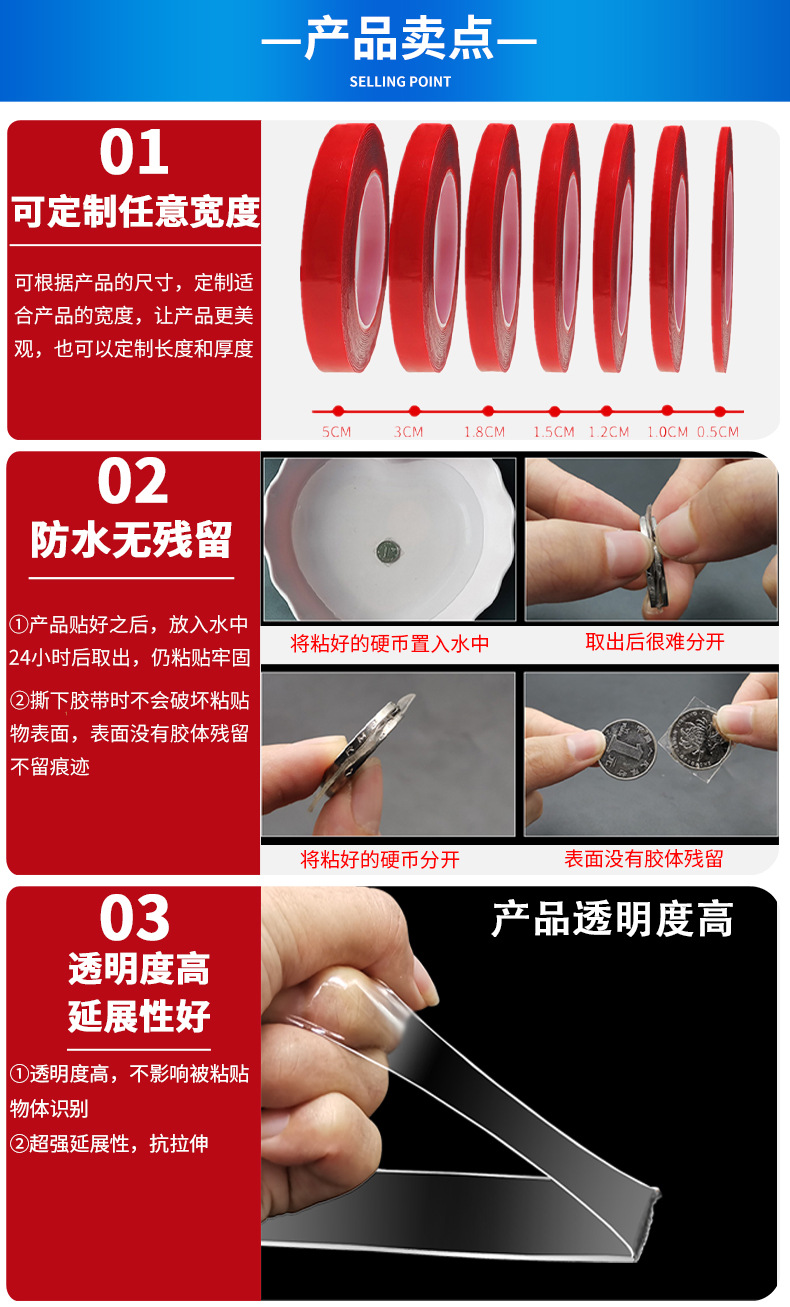 —产品卖点—
SELLING POINT

01
可定制任意宽度

可根据产品的尺寸，定制适合产品的宽度，让产品更美观，也可以定制长度和厚度

5CM 3CM 1.8CM 1.5CM 1.2CM 1.0CM 0.5CM

02
防水无残留

①产品贴好之后，放入水中24小时后取出，仍粘贴牢固

②撕下胶带时不会破坏粘贴物表面，表面没有胶体残留不留痕迹

将粘好的硬币置入水中

取出后很难分开

将粘好的硬币分开

表面没有胶体残留

03
透明度高
延展性好

①透明度高，不影响被粘贴物体识别

②超强延展性，抗拉伸

产品透明度高