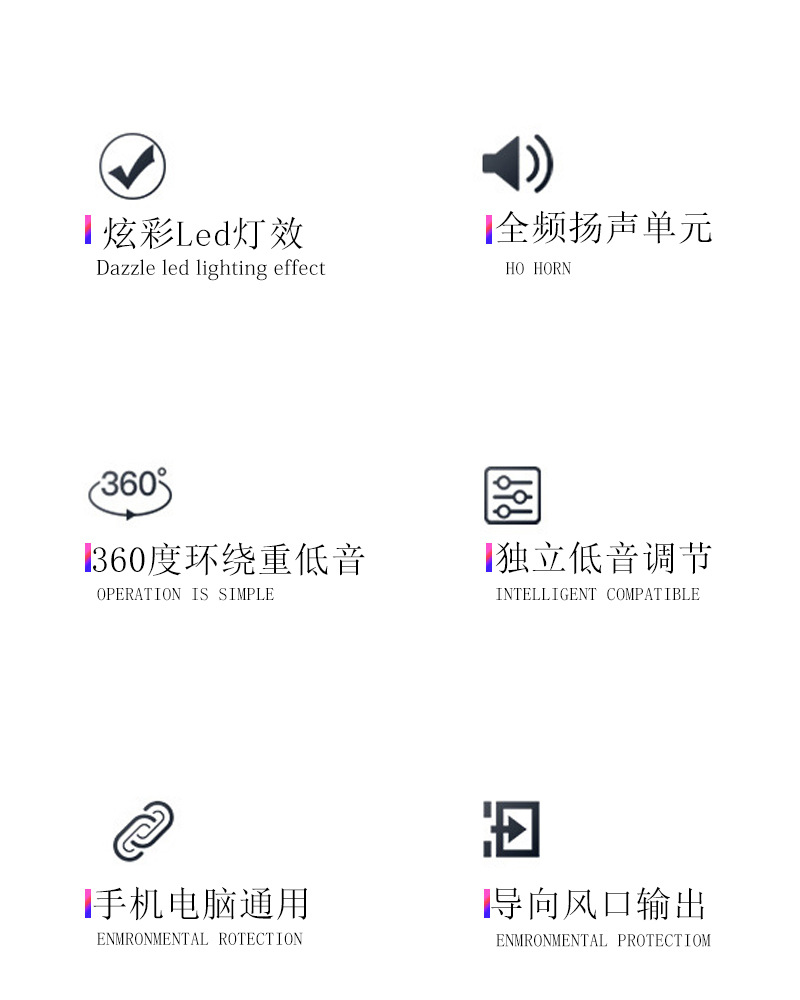 炫彩Led灯效
Dazzle led lighting effect

全频扬声单元
HO HORN

360°

360度环绕重低音
OPERATION IS SIMPLE

独立低音调节
INTELLIGENT COMPATIBLE

手机电脑通用
ENMRONMENTAL ROTECTION

导向风口输出
ENMRONMENTAL PROTECTIOM