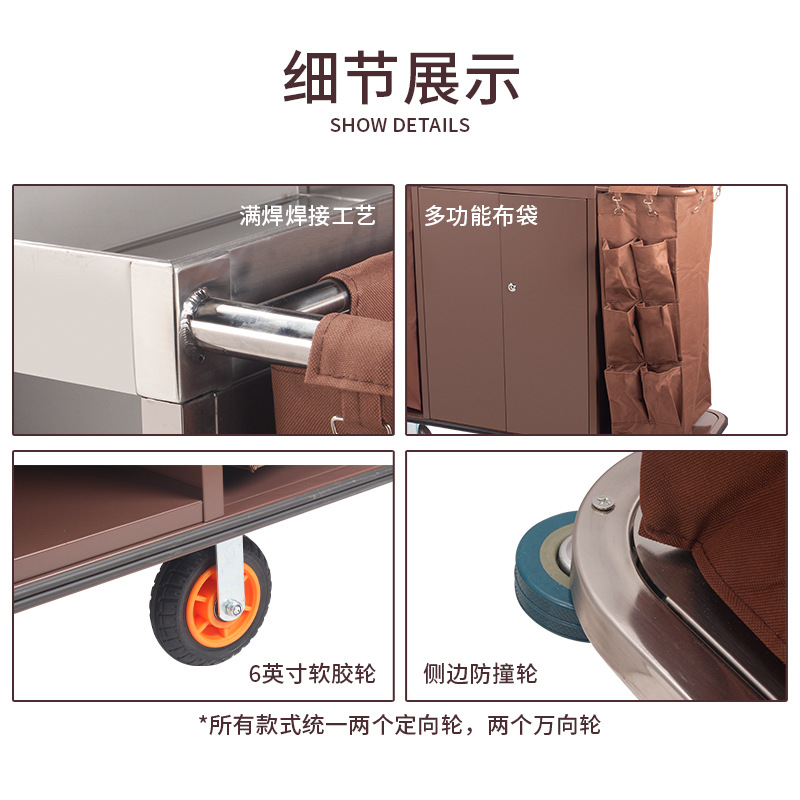 细节展示
SHOW DETAILS

满焊焊接工艺

多功能布袋

6英寸软胶轮

侧边防撞轮

*所有款式统一两个定向轮，两个万向轮