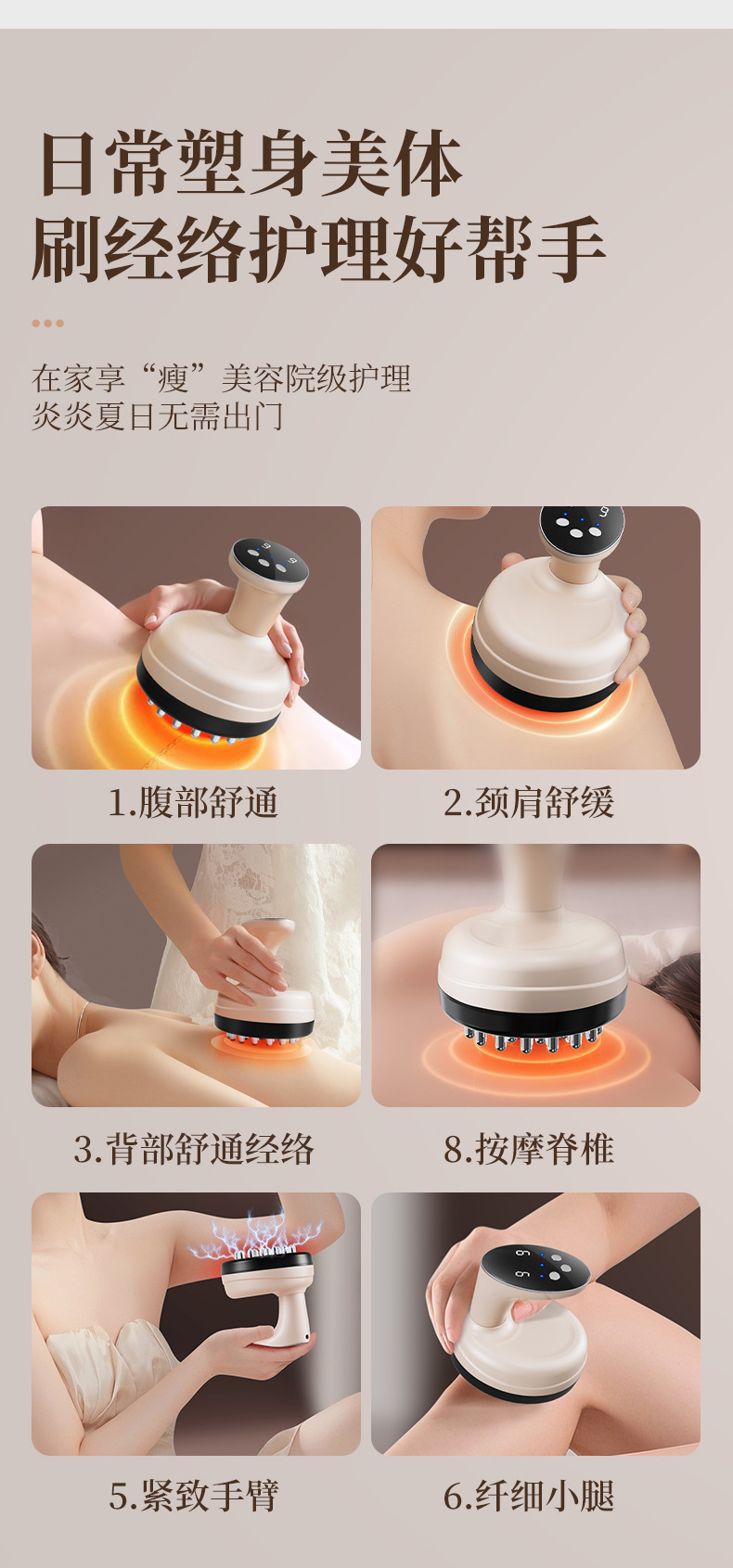 日常塑身美体
刷经络护理好帮手

在家享“瘦”美容院级护理
炎炎夏日无需出门

1.腹部舒通

2.颈肩舒缓

3.背部舒通经络

8.按摩脊椎

5.紧致手臂

6.纤细小腿