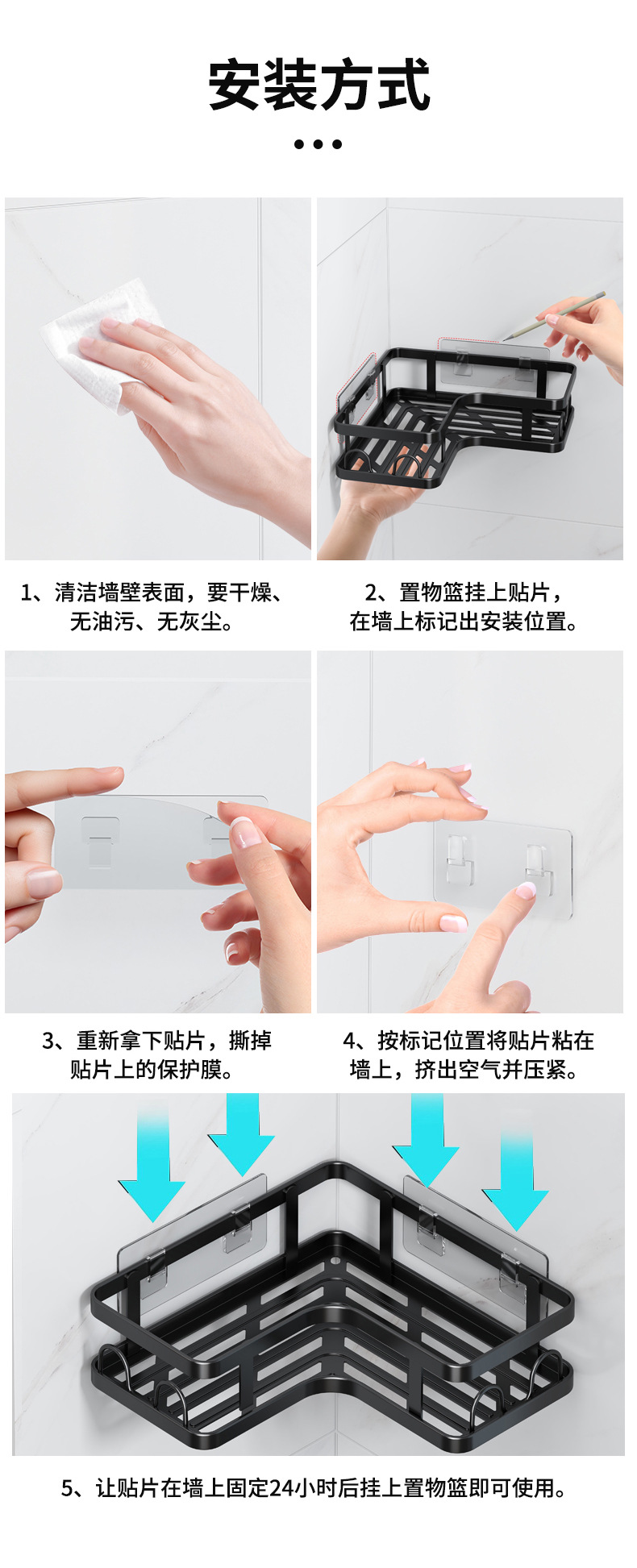 安装方式

1、清洁墙壁表面，要干燥、无油污、无灰尘。

2、置物篮挂上贴片，在墙上标记出安装位置。

3、重新拿下贴片，撕掉贴片上的保护膜。

4、按标记位置将贴片粘在墙上，挤出空气并压紧。

5、让贴片在墙上固定24小时后挂上置物篮即可使用。