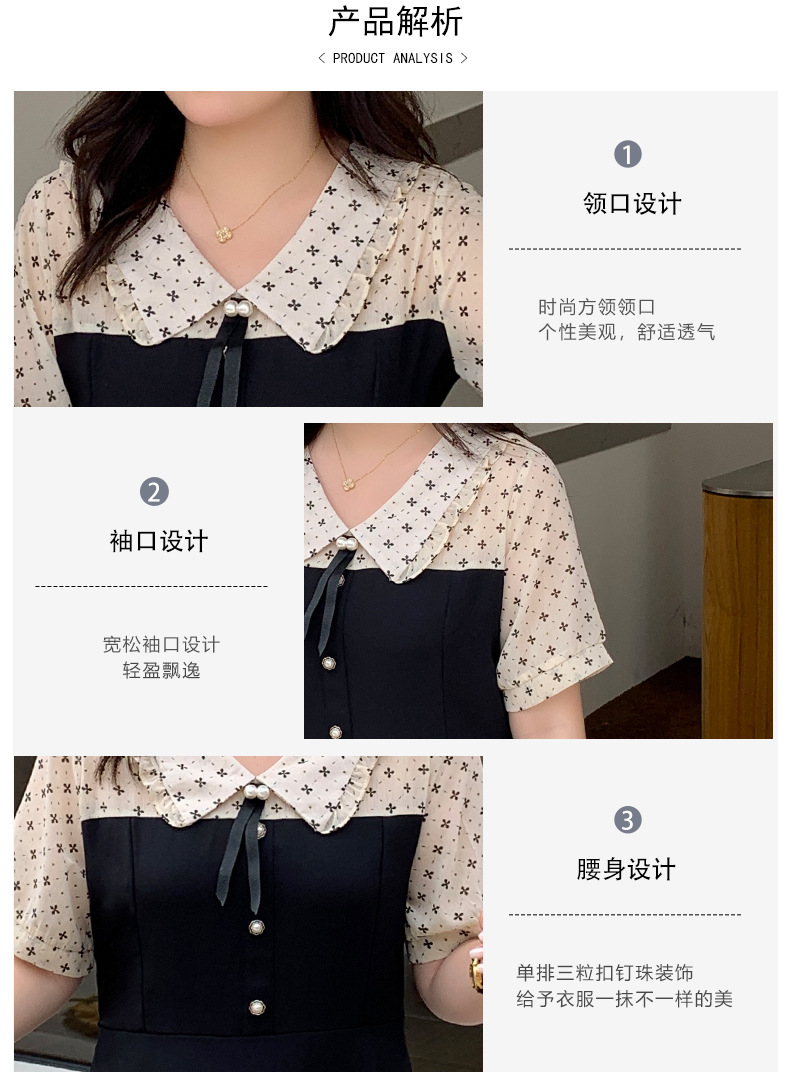 产品解析
< PRODUCT ANALYSIS >

1
领口设计

时尚方领领口
个性美观，舒适透气

2
袖口设计

宽松袖口设计
轻盈飘逸

3
腰身设计

单排三粒扣钉珠装饰
给予衣服一抹不一样的美