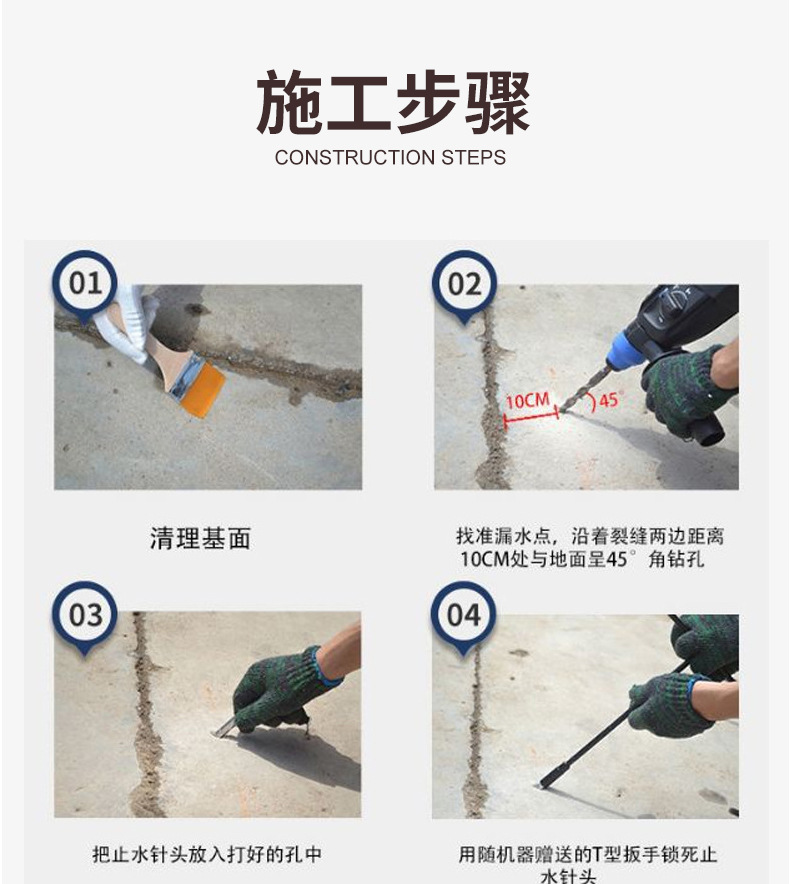 施工步骤
CONSTRUCTION STEPS

01

清理基面

02

10CM

45°

找准漏水点，沿着裂缝两边距离10CM处与地面呈45°角钻孔

03

把止水针头放入打好的孔中

04

用随机器赠送的T型扳手锁死止水针头