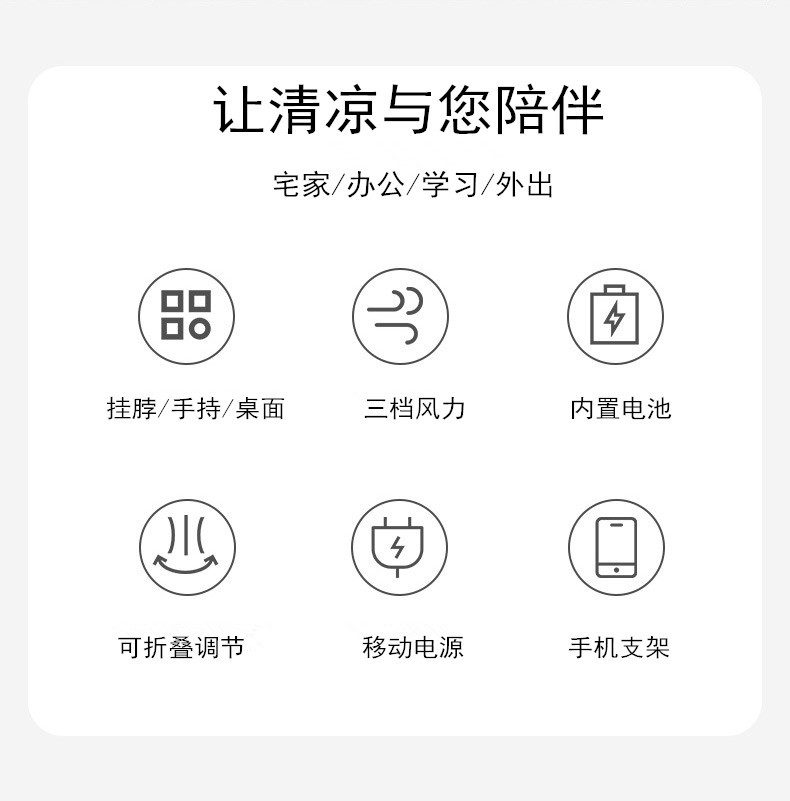 让清凉与您陪伴

宅家/办公/学习/外出

挂脖/手持/桌面

三档风力

内置电池

可折叠调节

移动电源

手机支架