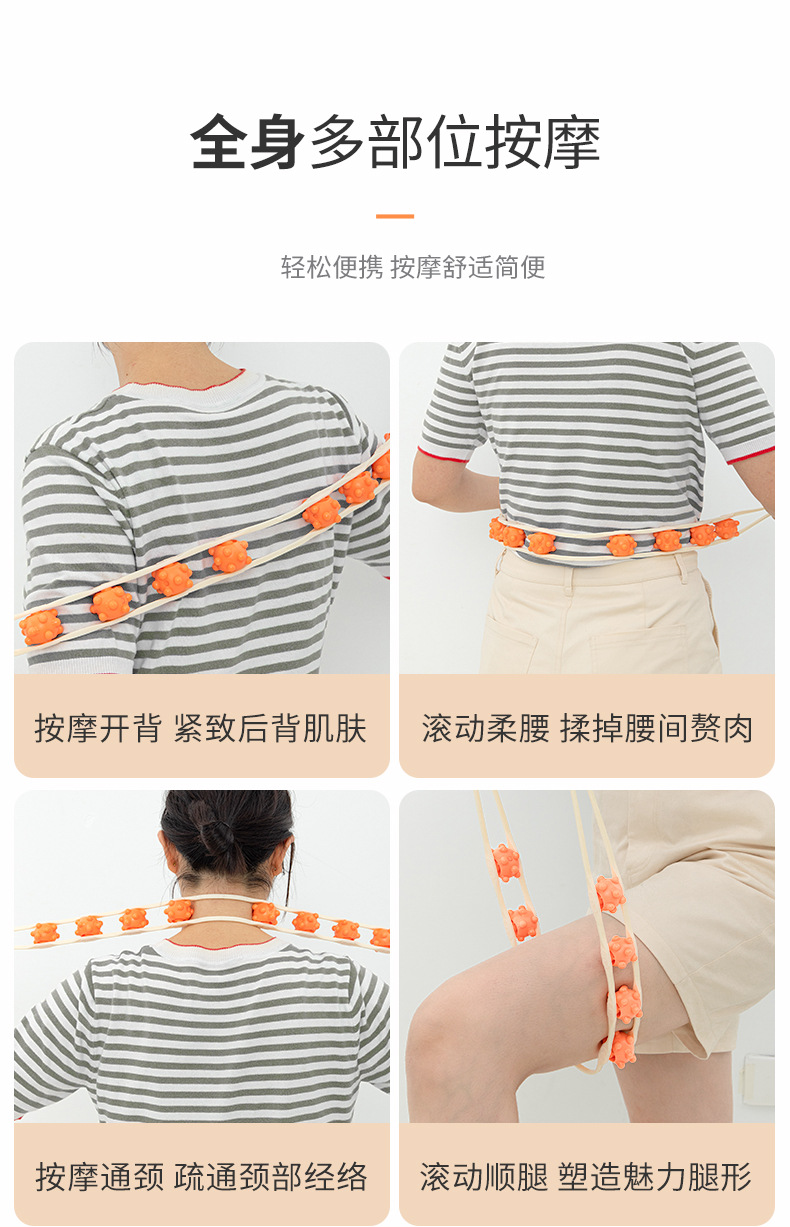 全身多部位按摩

轻松便携 按摩舒适简便

按摩开背 紧致后背肌肤

滚动柔腰 揉掉腰间赘肉

按摩通颈 疏通颈部经络

滚动顺腿 塑造魅力腿形