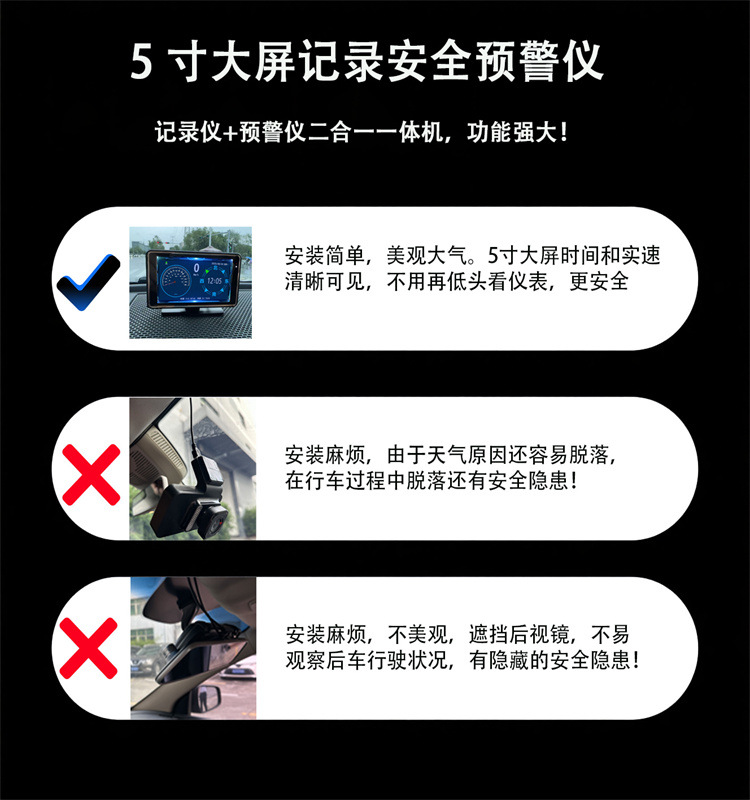 5 寸大屏记录安全预警仪

记录仪+预警仪二合一一体机，功能强大！

0
12:05

安装简单，美观大气。5寸大屏时间和实速清晰可见，不用再低头看仪表，更安全

安装麻烦，由于天气原因还容易脱落，在行车过程中脱落还有安全隐患！

安装麻烦，不美观，遮挡后视镜，不易观察后车行驶状况，有隐藏的安全隐患！