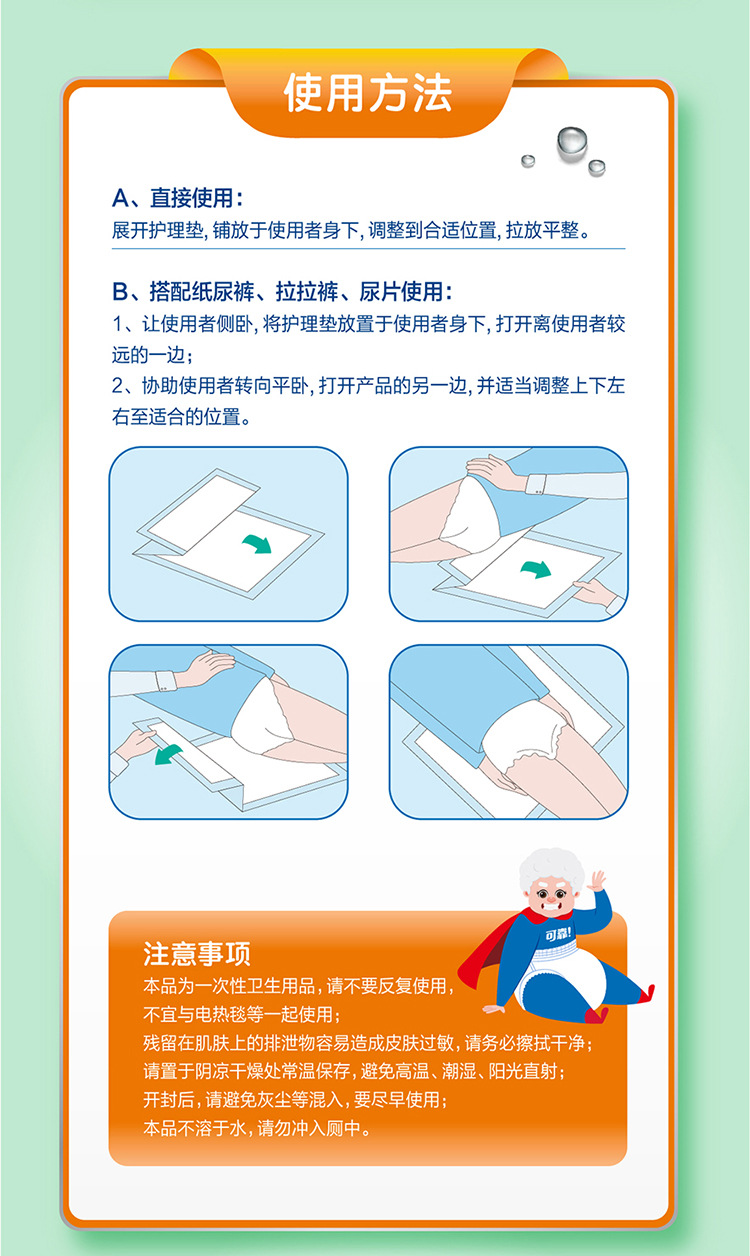 使用方法

A、直接使用：
展开护理垫，铺放于使用者身下，调整到合适位置，拉放平整。

B、搭配纸尿裤、拉拉裤、尿片使用：
1、让使用者侧卧，将护理垫放置于使用者身下，打开离使用者较远的一边；
2、协助使用者转向平卧，打开产品的另一边，并适当调整上下左右至适合的位置。

可靠!

注意事项
本品为一次性卫生用品，请不要反复使用，
不宜与电热毯等一起使用；
残留在肌肤上的排泄物容易造成皮肤过敏，请务必擦拭干净；
请置于阴凉干燥处常温保存，避免高温、潮湿、阳光直射；
开封后，请避免灰尘等混入，要尽早使用；
本品不溶于水，请勿冲入厕中。