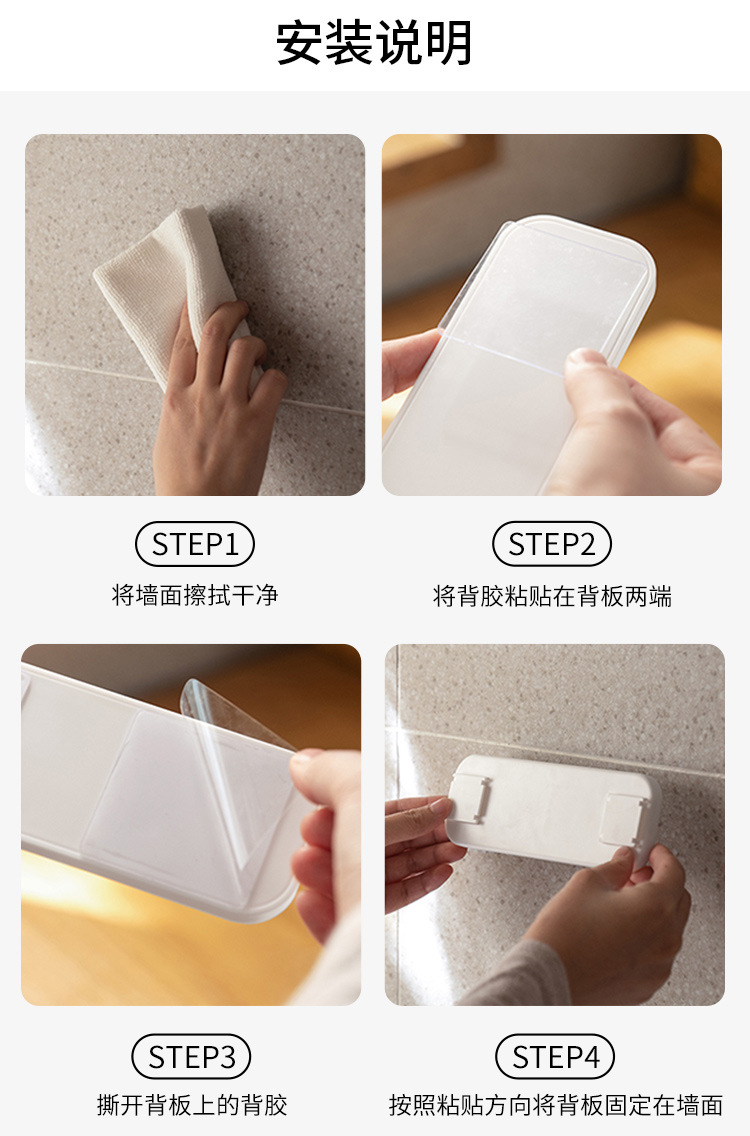 安装说明

STEP1
将墙面擦拭干净

STEP2
将背胶粘贴在背板两端

STEP3
撕开背板上的背胶

STEP4
按照粘贴方向将背板固定在墙面