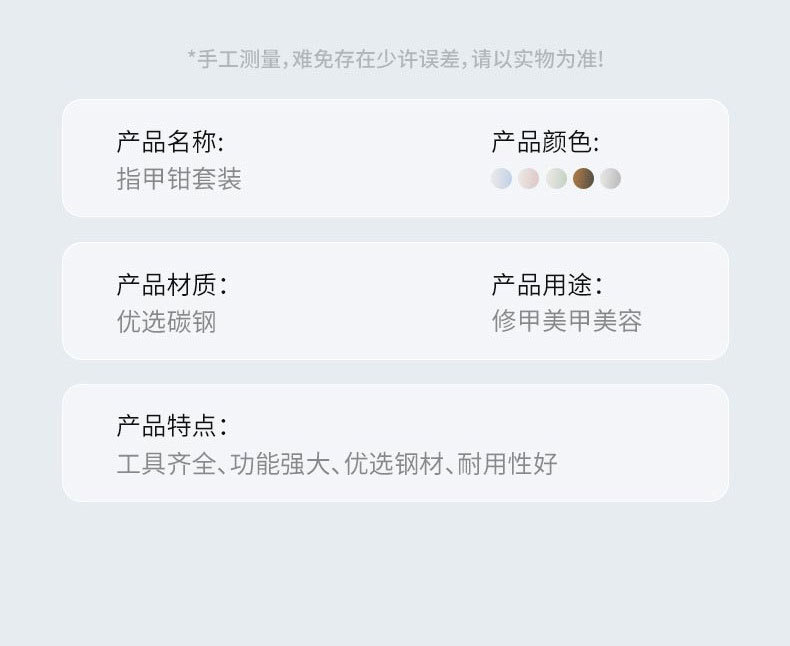 *手工测量,难免存在少许误差,请以实物为准!

产品名称:
指甲钳套装

产品颜色:

产品材质:
优选碳钢

产品用途:
修甲美甲美容

产品特点:
工具齐全、功能强大、优选钢材、耐用性好