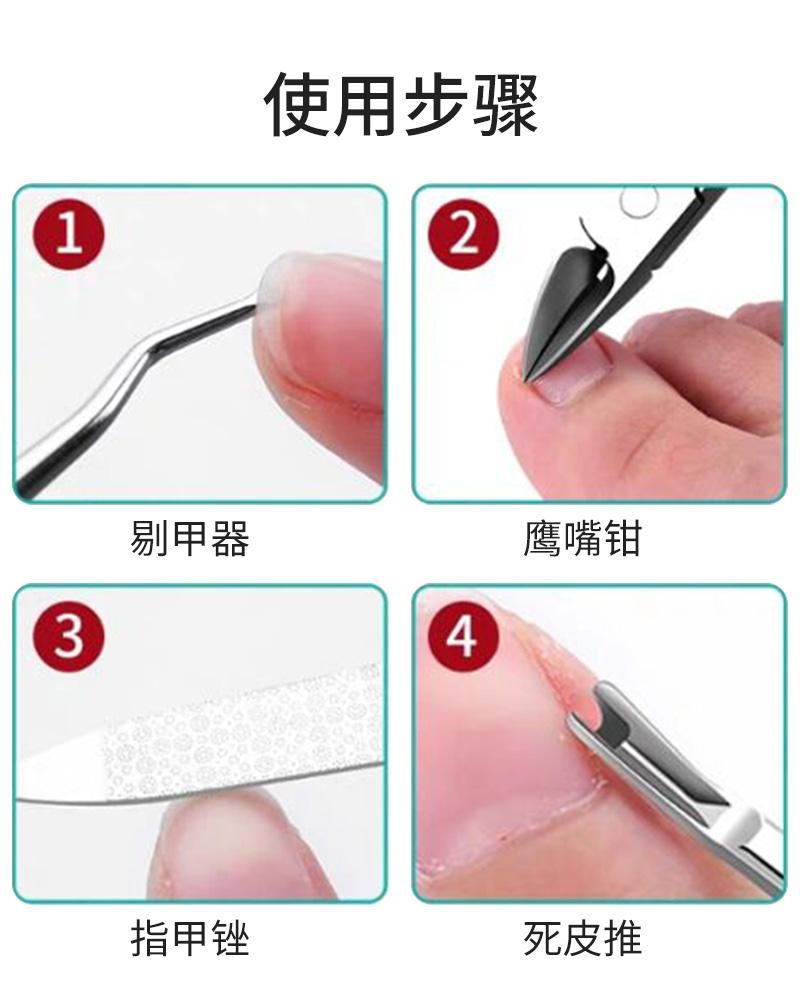 使用步骤

1

剔甲器

2

鹰嘴钳

3

指甲锉

4

死皮推