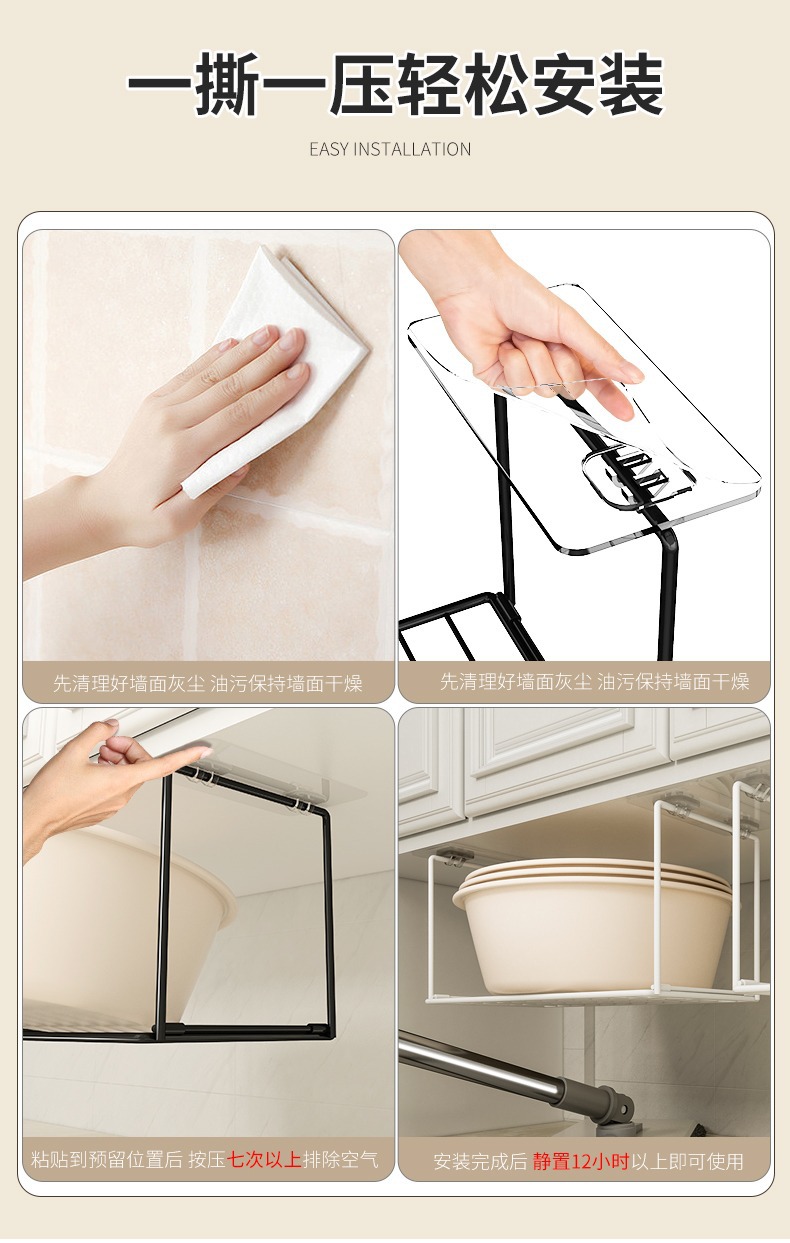 一撕一压轻松安装

EASY INSTALLATION

先清理好墙面灰尘 油污保持墙面干燥

先清理好墙面灰尘 油污保持墙面干燥

粘贴到预留位置后 按压七次以上排除空气

安装完成后 静置12小时以上即可使用