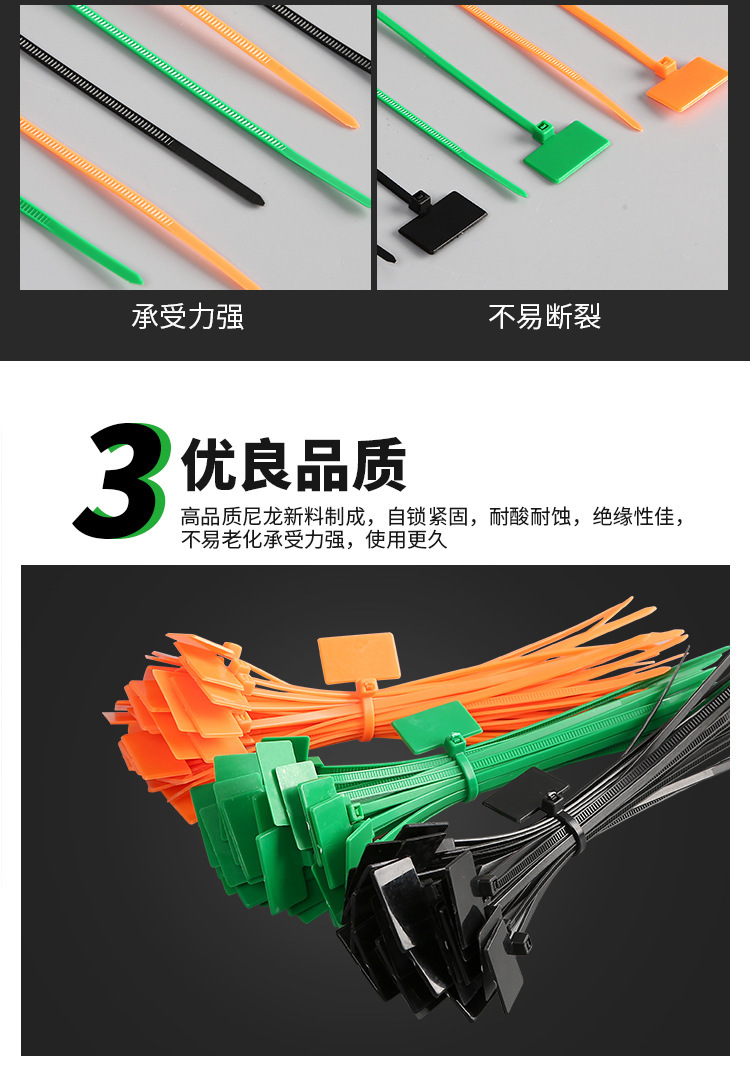 承受力强

不易断裂

3

优良品质

高品质尼龙新料制成，自锁紧固，耐酸耐蚀，绝缘性佳，不易老化承受力强，使用更久