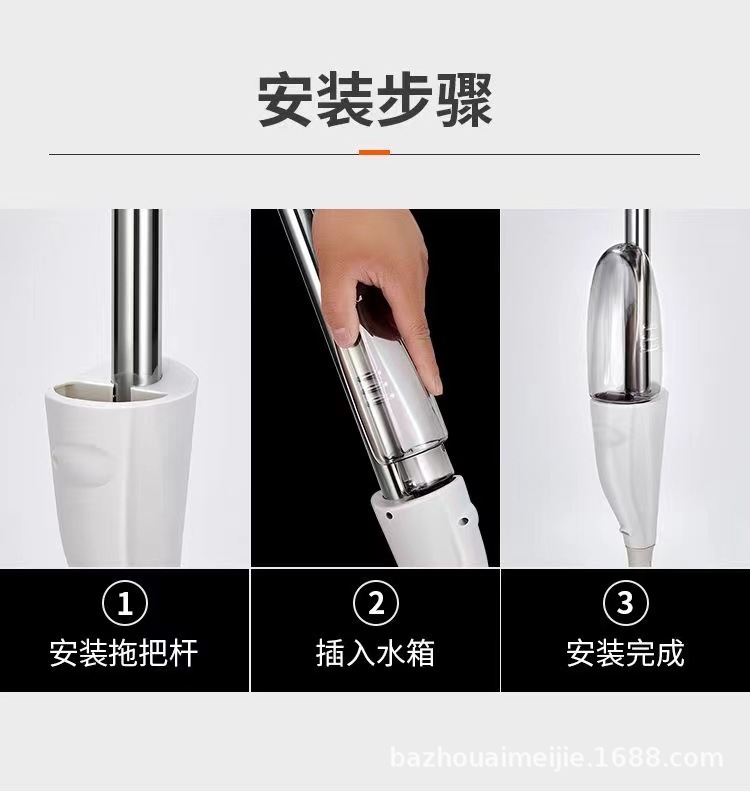 安装步骤

①
安装拖把杆

②
插入水箱

③
安装完成

bazhouaimeijie.1688.com