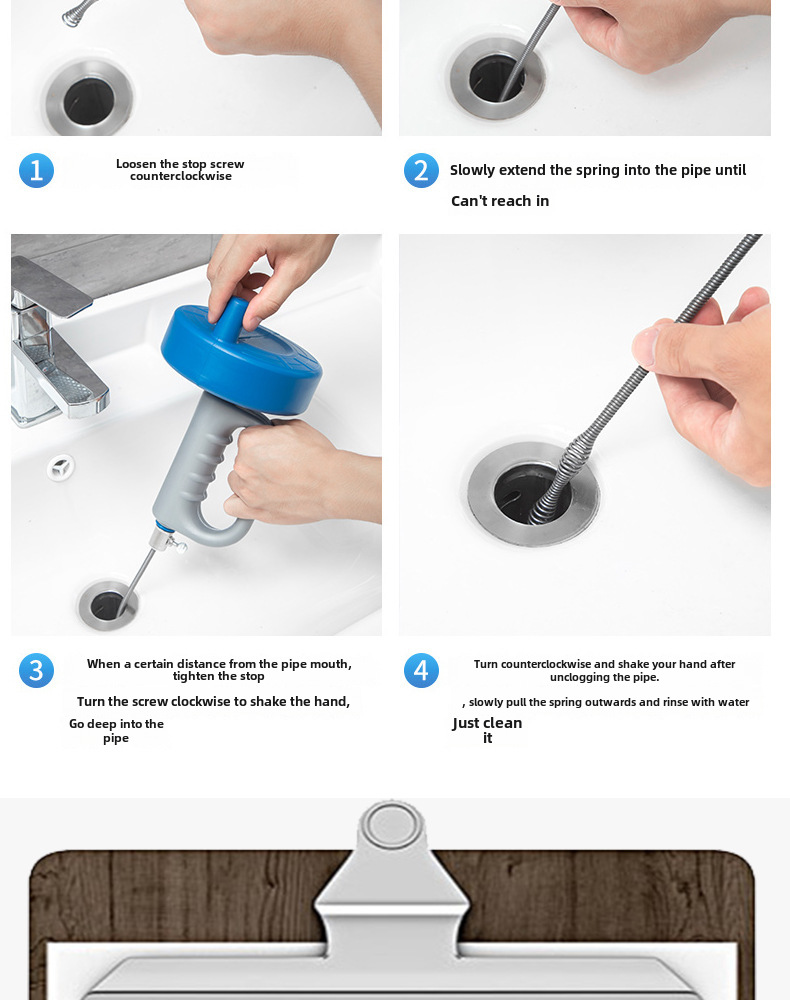 1

Loosen the stop screw counterclockwise

2

Slowly extend the spring into the pipe until

Can't reach in

3

When a certain distance from the pipe mouth, tighten the stop

Turn the screw clockwise to shake the hand,

Go deep into the pipe

4

Turn counterclockwise and shake your hand after unclogging the pipe.

, slowly pull the spring outwards and rinse with water

Just clean it