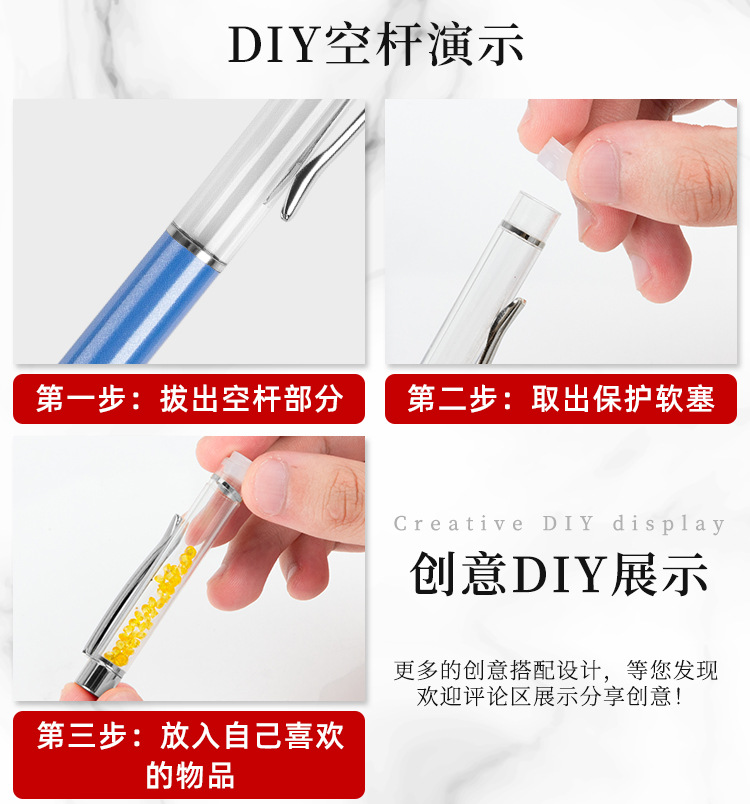 DIY空杆演示

第一步：拔出空杆部分

第二步：取出保护软塞

第三步：放入自己喜欢的物品

Creative DIY display

创意DIY展示

更多的创意搭配设计，等您发现
欢迎评论区展示分享创意！