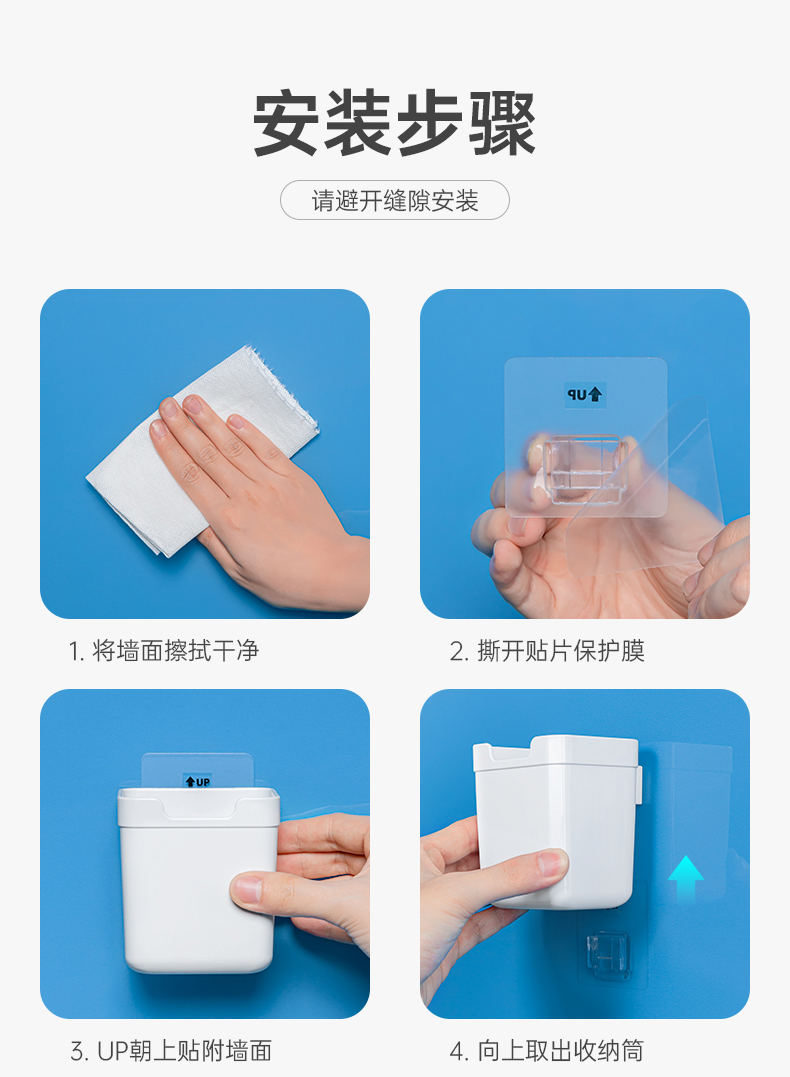 安装步骤

请避开缝隙安装

UP

1. 将墙面擦拭干净

2. 撕开贴片保护膜

UP

3. UP朝上贴附墙面

4. 向上取出收纳筒