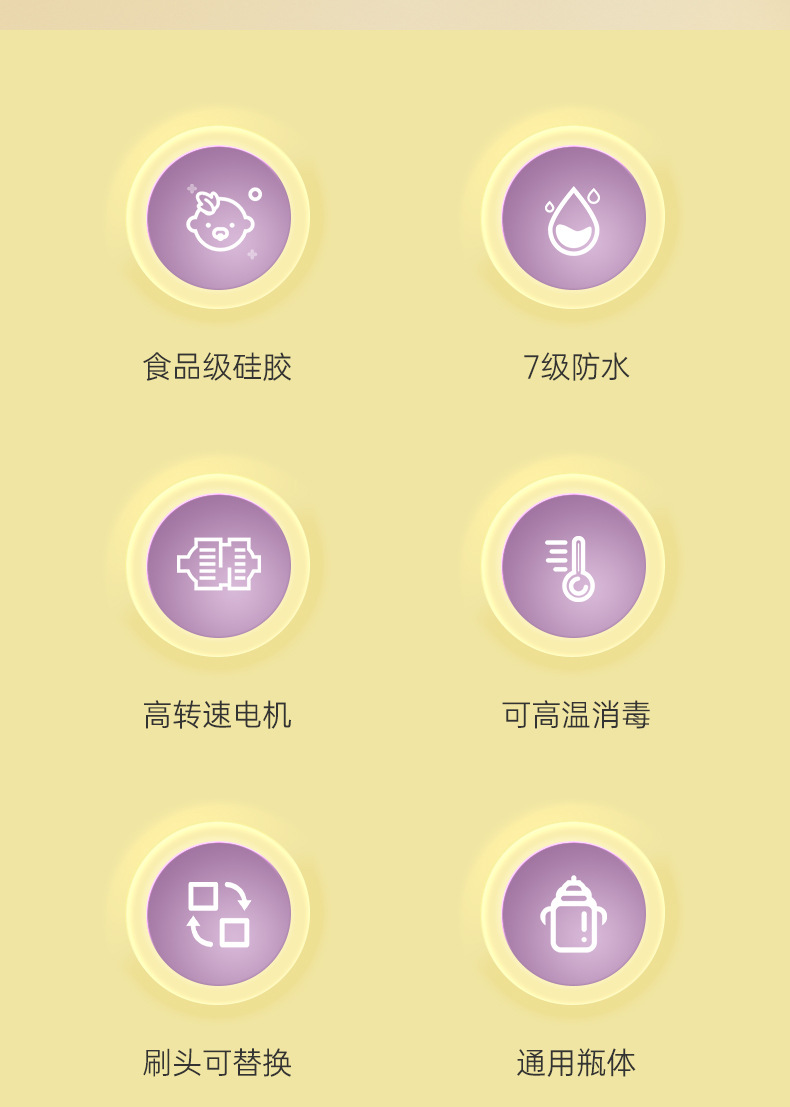 食品级硅胶

7级防水

高转速电机

可高温消毒

刷头可替换

通用瓶体