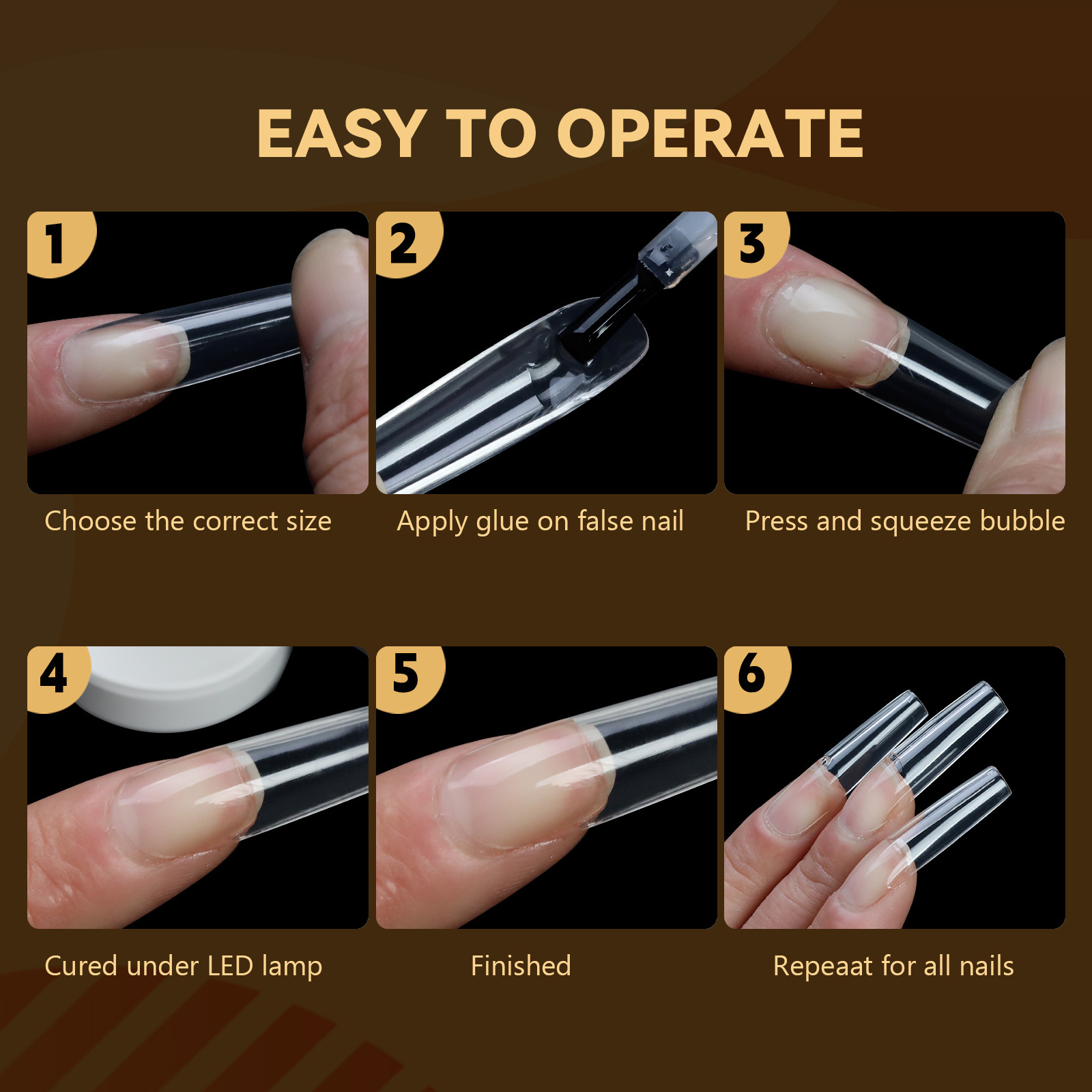 EASY TO OPERATE

1
Choose the correct size

2
Apply glue on false nail

3
Press and squeeze bubble

4
Cured under LED lamp

5
Finished

6
Repeaat for all nails