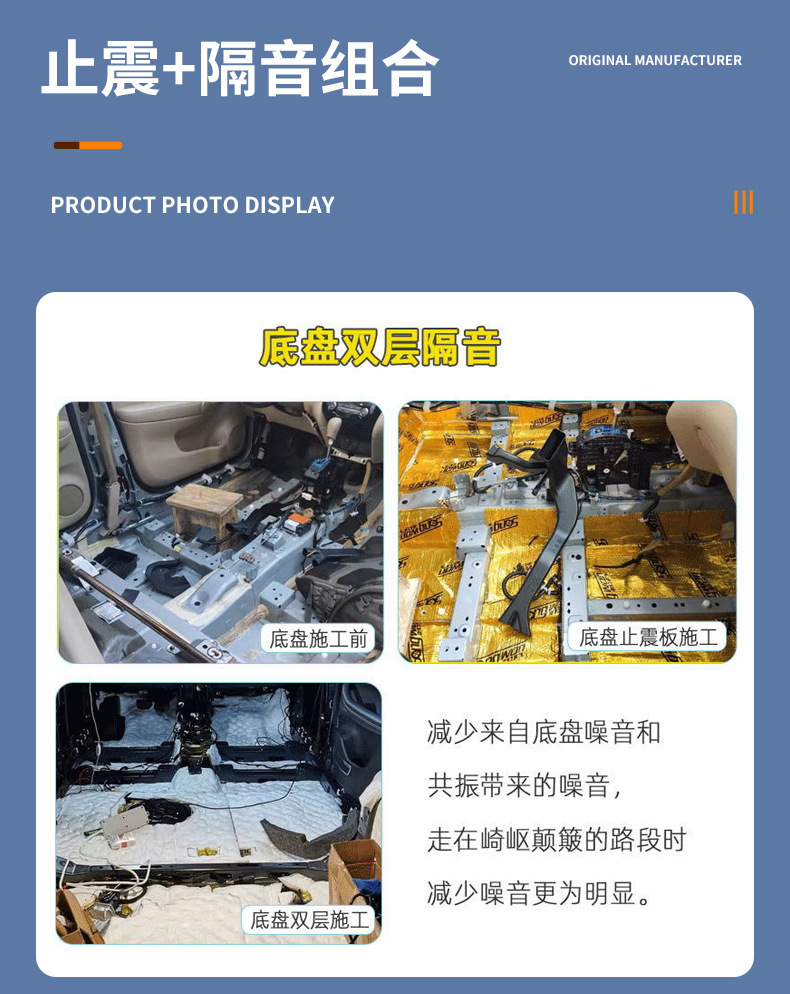 止震+隔音组合

ORIGINAL MANUFACTURER

PRODUCT PHOTO DISPLAY

底盘双层隔音

底盘施工前

底盘止震板施工

底盘双层施工

减少来自底盘噪音和共振带来的噪音，走在崎岖颠簸的路段时减少噪音更为明显。