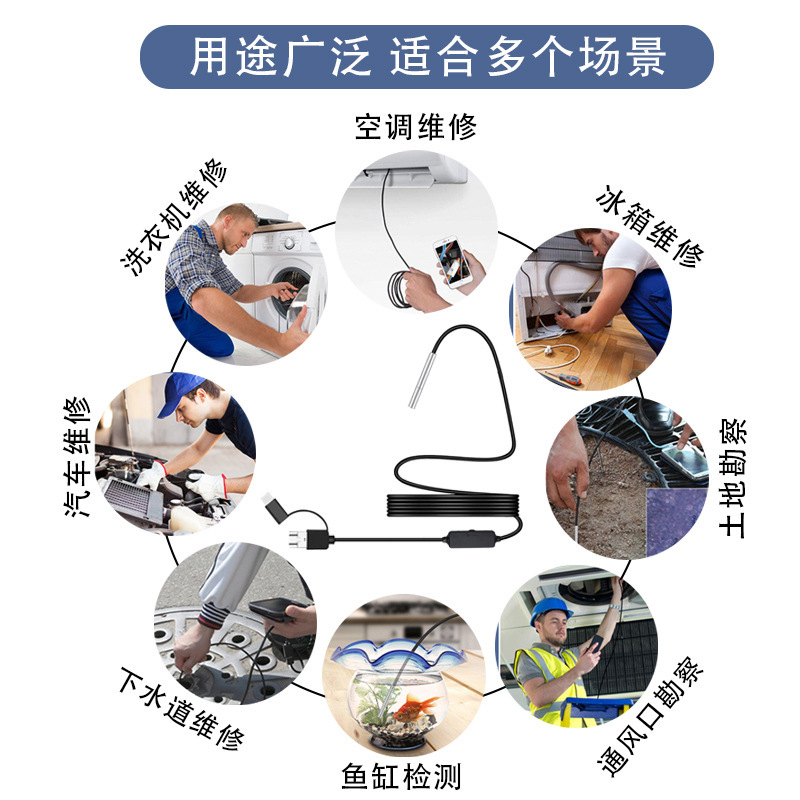 用途广泛 适合多个场景

空调维修

洗衣机维修

冰箱维修

汽车维修

土地勘察

下水道维修

鱼缸检测

通风口勘察