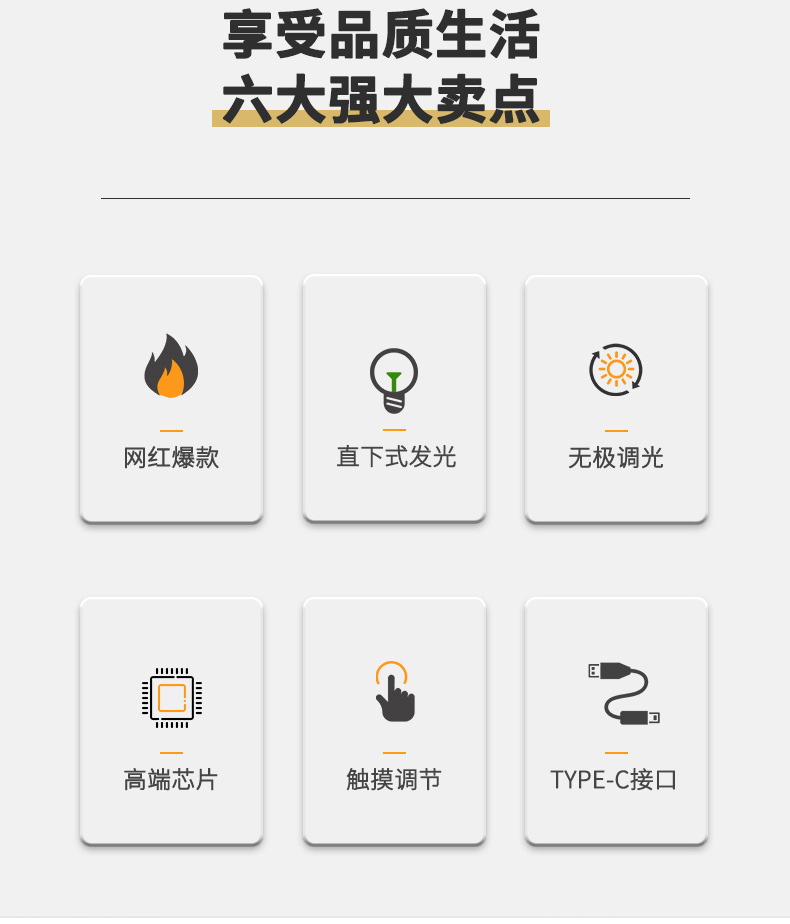 享受品质生活
六大强大卖点

网红爆款

直下式发光

无极调光

高端芯片

触摸调节

TYPE-C接口