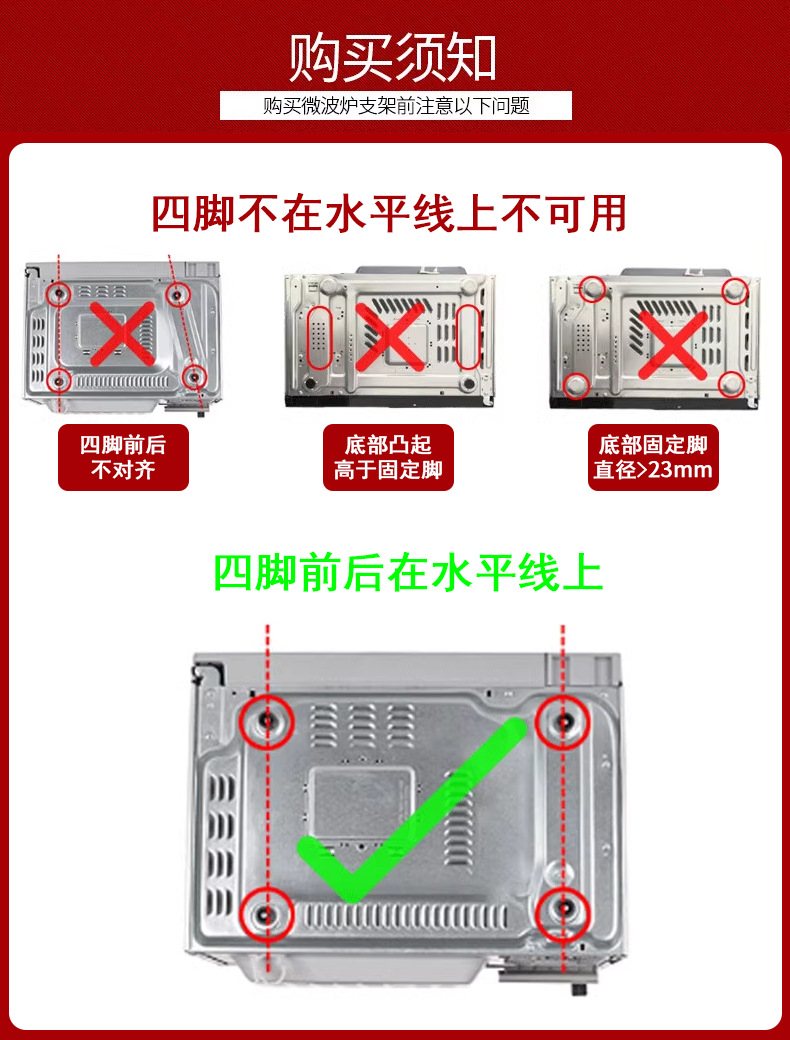 购买须知

购买微波炉支架前注意以下问题

四脚不在水平线上不可用

四脚前后不对齐

底部凸起高于固定脚

底部固定脚直径>23mm

四脚前后在水平线上