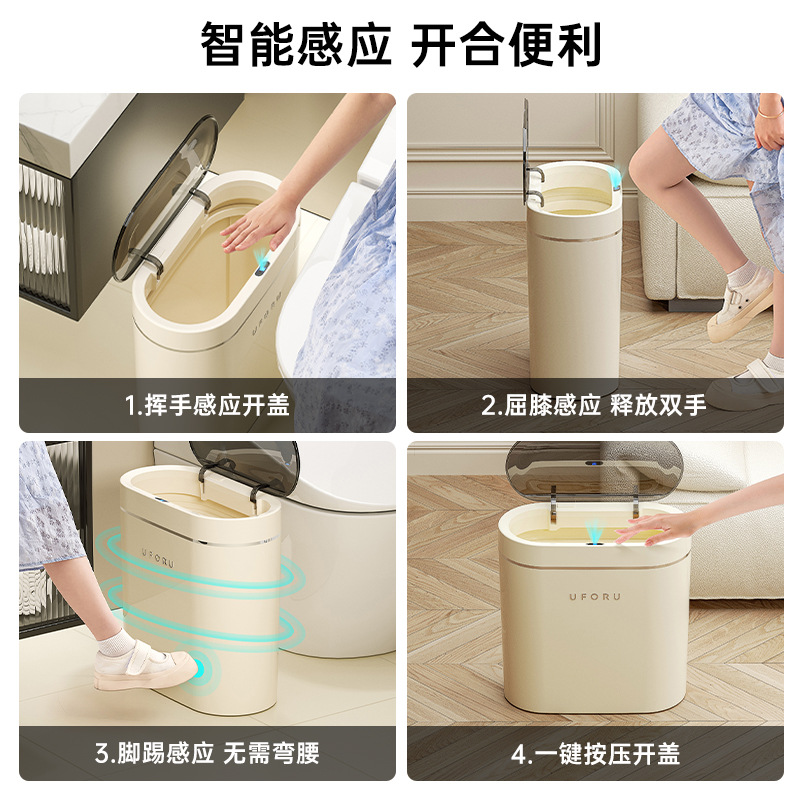 智能感应 开合便利

UFORU

1.挥手感应开盖

2.屈膝感应 释放双手

UFORU

3.脚踢感应 无需弯腰

UFORU

4.一键按压开盖