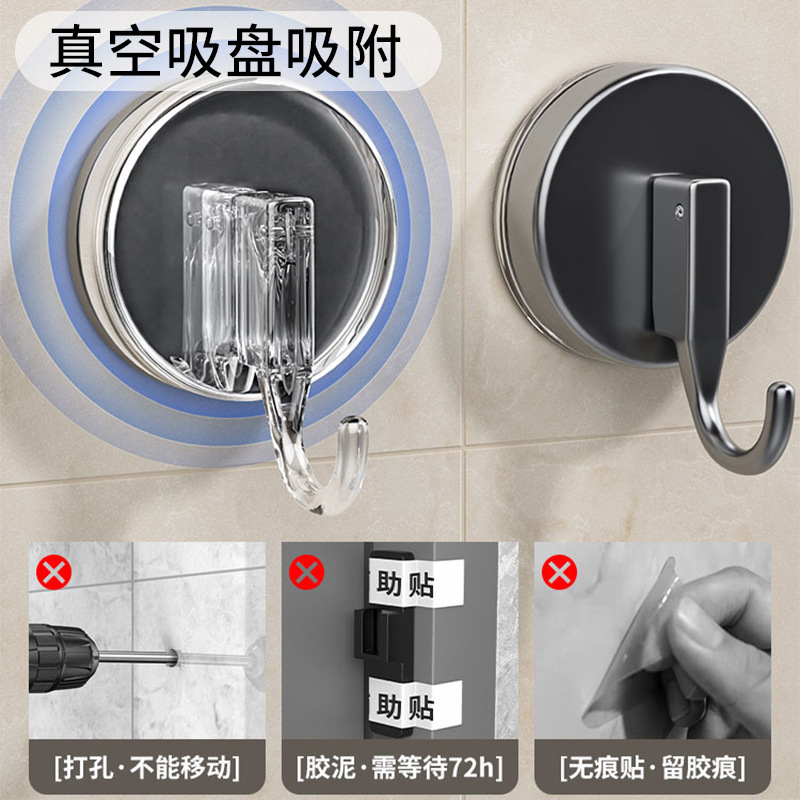 真空吸盘吸附

助贴

助贴

[打孔·不能移动]

[胶泥·需等待72h]

[无痕贴·留胶痕]