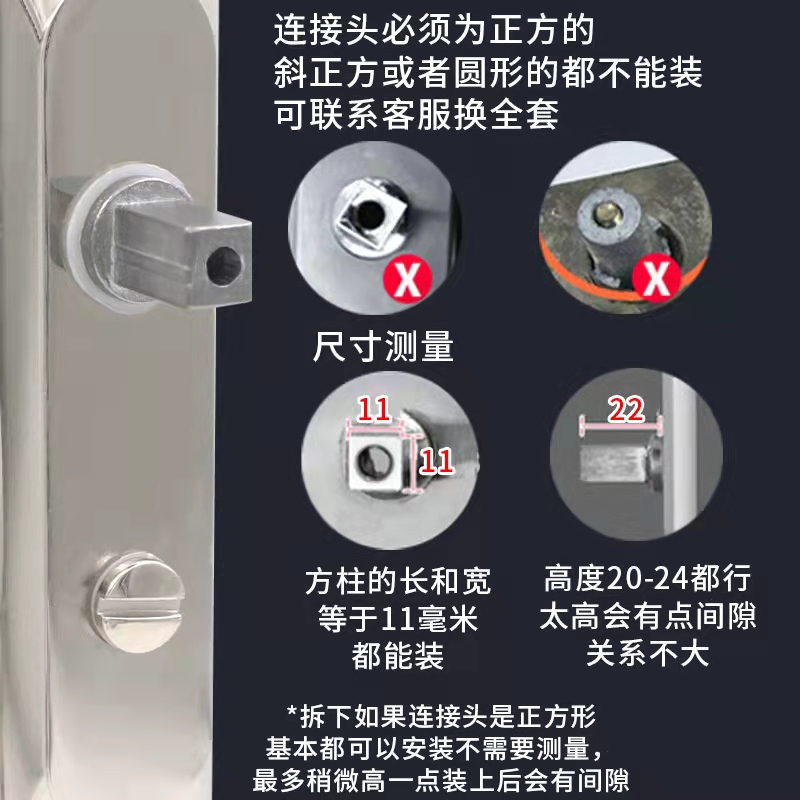 连接头必须为正方的
斜正方或者圆形的都不能装
可联系客服换全套

X

X

尺寸测量

11

11

22

方柱的长和宽
等于11毫米
都能装

高度20-24都行
太高会有点间隙
关系不大

*拆下如果连接头是正方形
基本都可以安装不需要测量，
最多稍微高一点装上后会有间隙