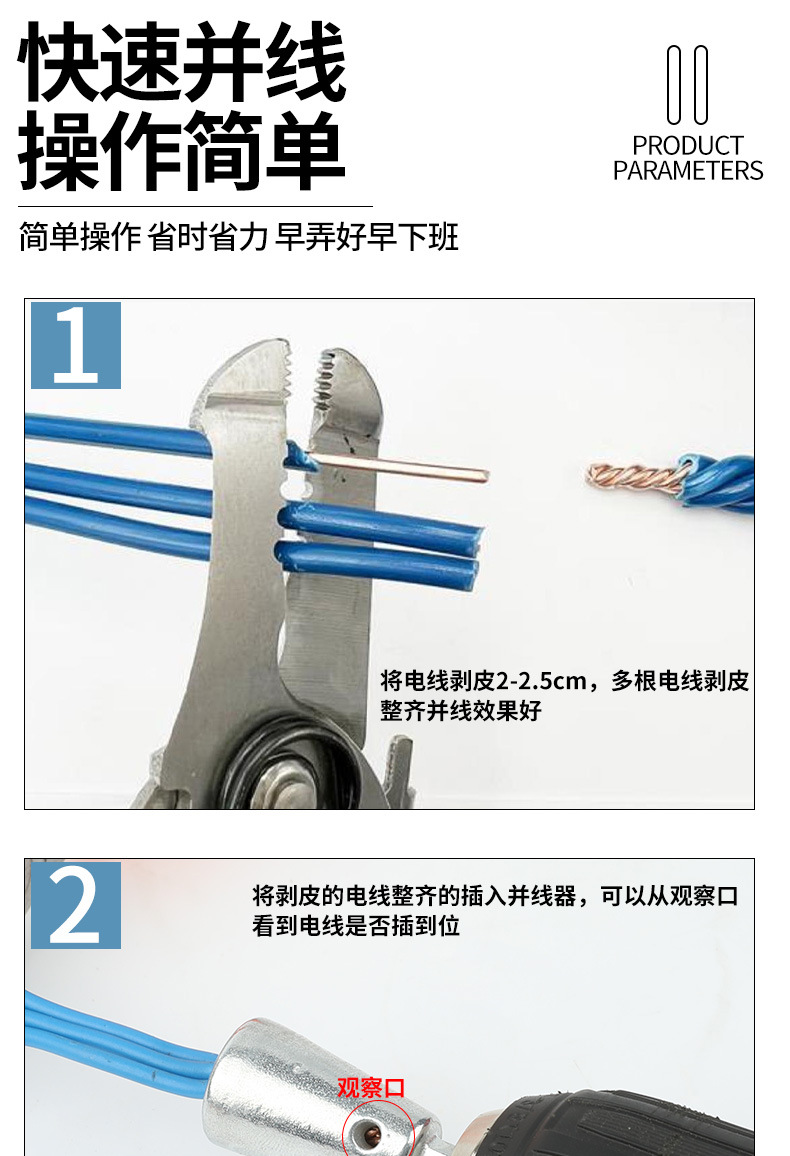 快速并线
操作简单

PRODUCT PARAMETERS

简单操作 省时省力 早弄好早下班

1

将电线剥皮2-2.5cm，多根电线剥皮整齐并线效果好

2

将剥皮的电线整齐的插入并线器，可以从观察口看到电线是否插到位

观察口