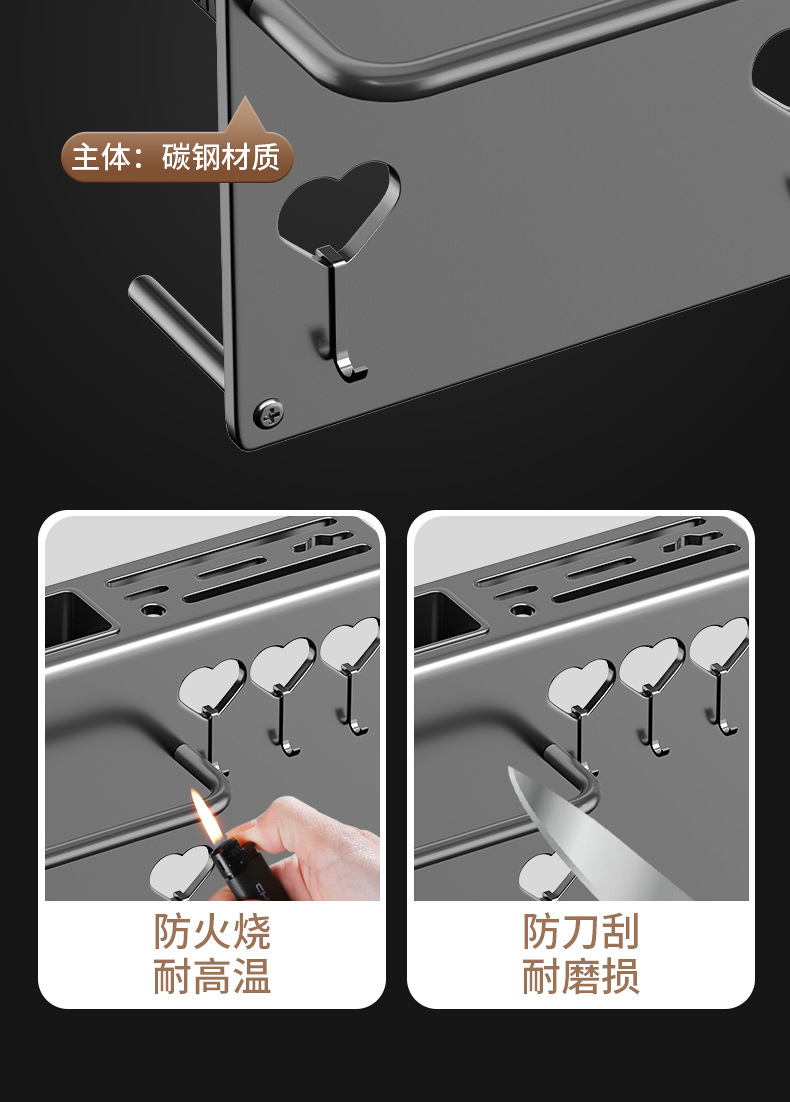 主体：碳钢材质

防火烧
耐高温

防刀刮
耐磨损