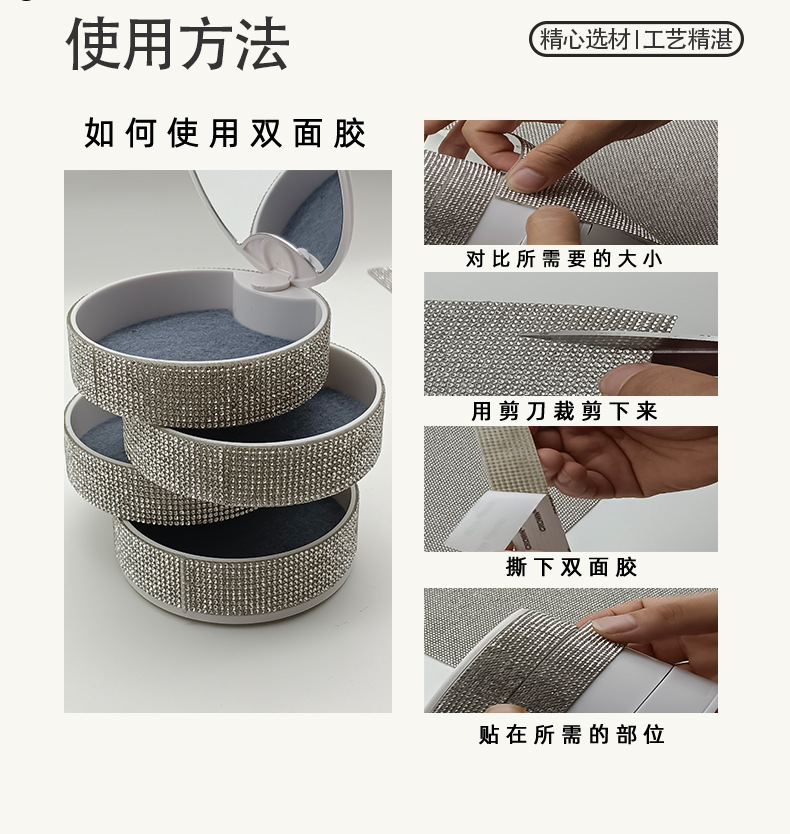 使用方法

精心选材 | 工艺精湛

如何使用双面胶

对比所需要的大小

用剪刀裁剪下来

撕下双面胶

贴在所需的部位