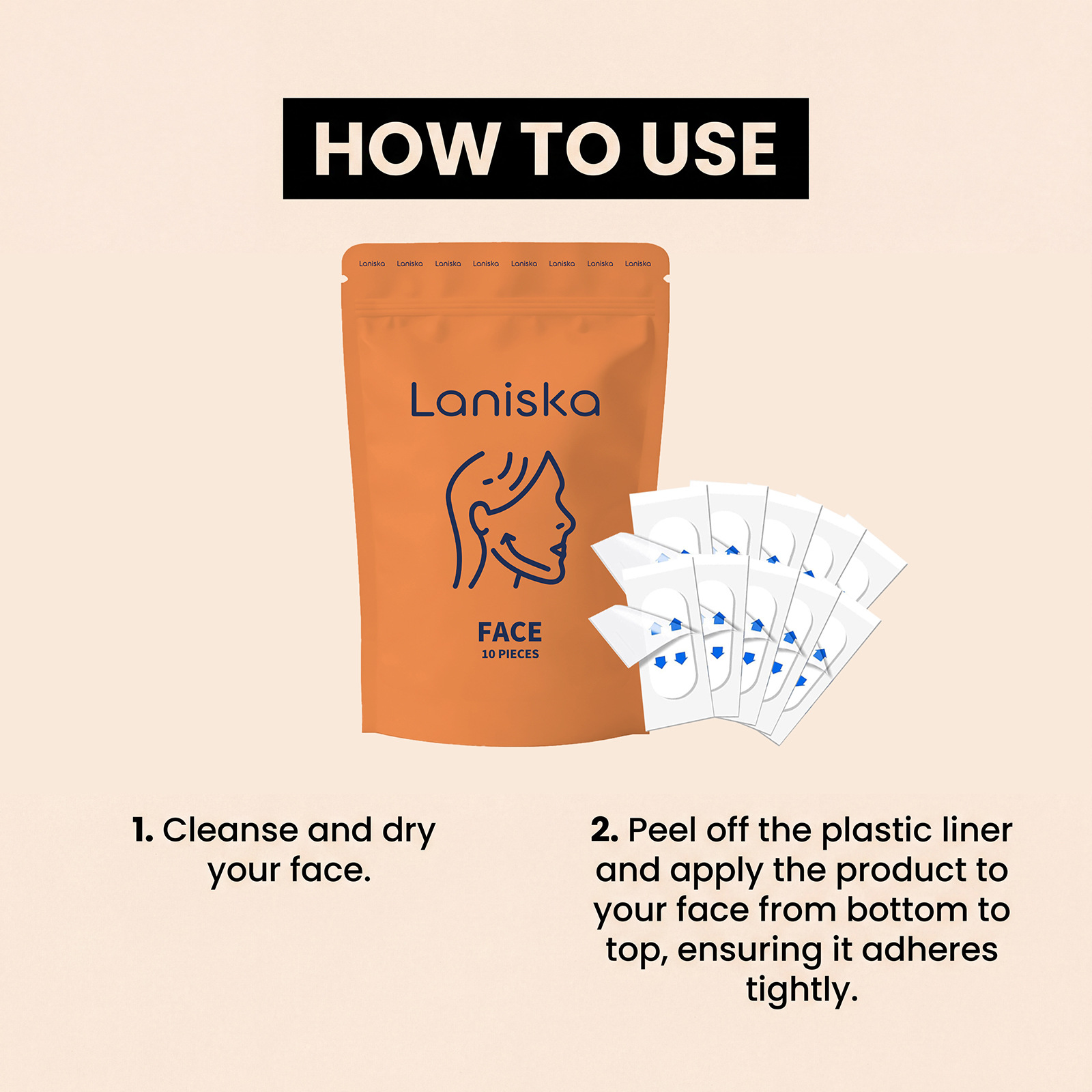 HOW TO USE

Laniska Laniska Laniska Laniska Laniska Laniska Laniska Laniska

Laniska

FACE
10 PIECES

1. Cleanse and dry your face.

2. Peel off the plastic liner and apply the product to your face from bottom to top, ensuring it adheres tightly.