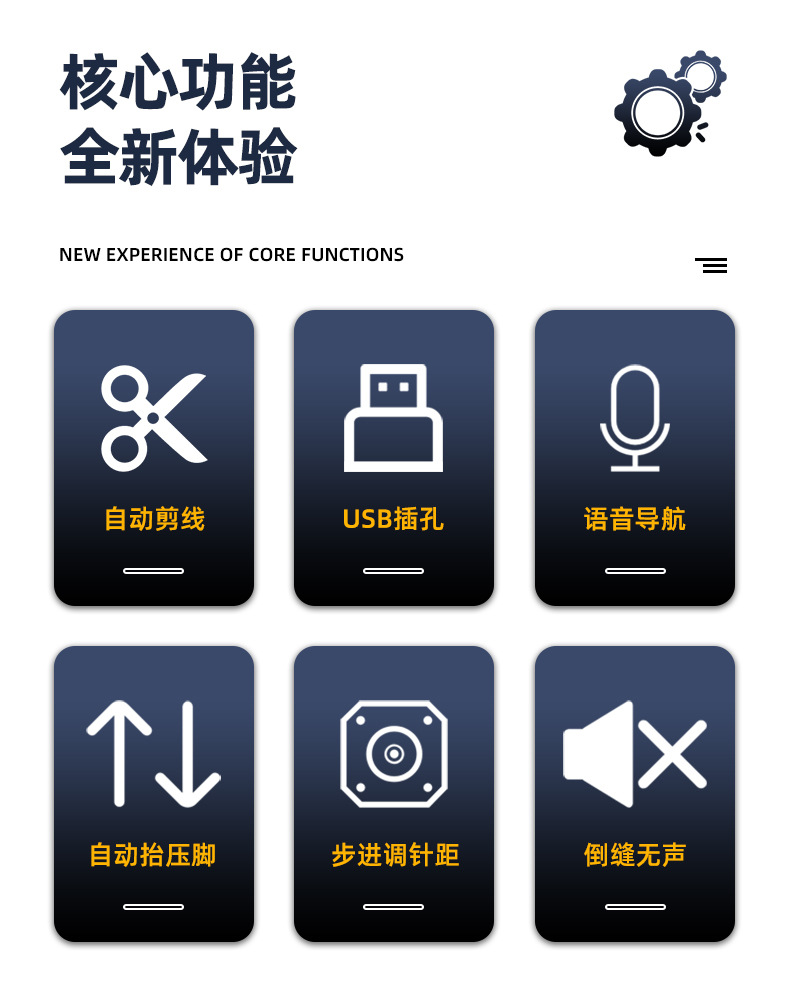 核心功能
全新体验

NEW EXPERIENCE OF CORE FUNCTIONS

自动剪线

USB插孔

语音导航

自动抬压脚

步进调针距

倒缝无声