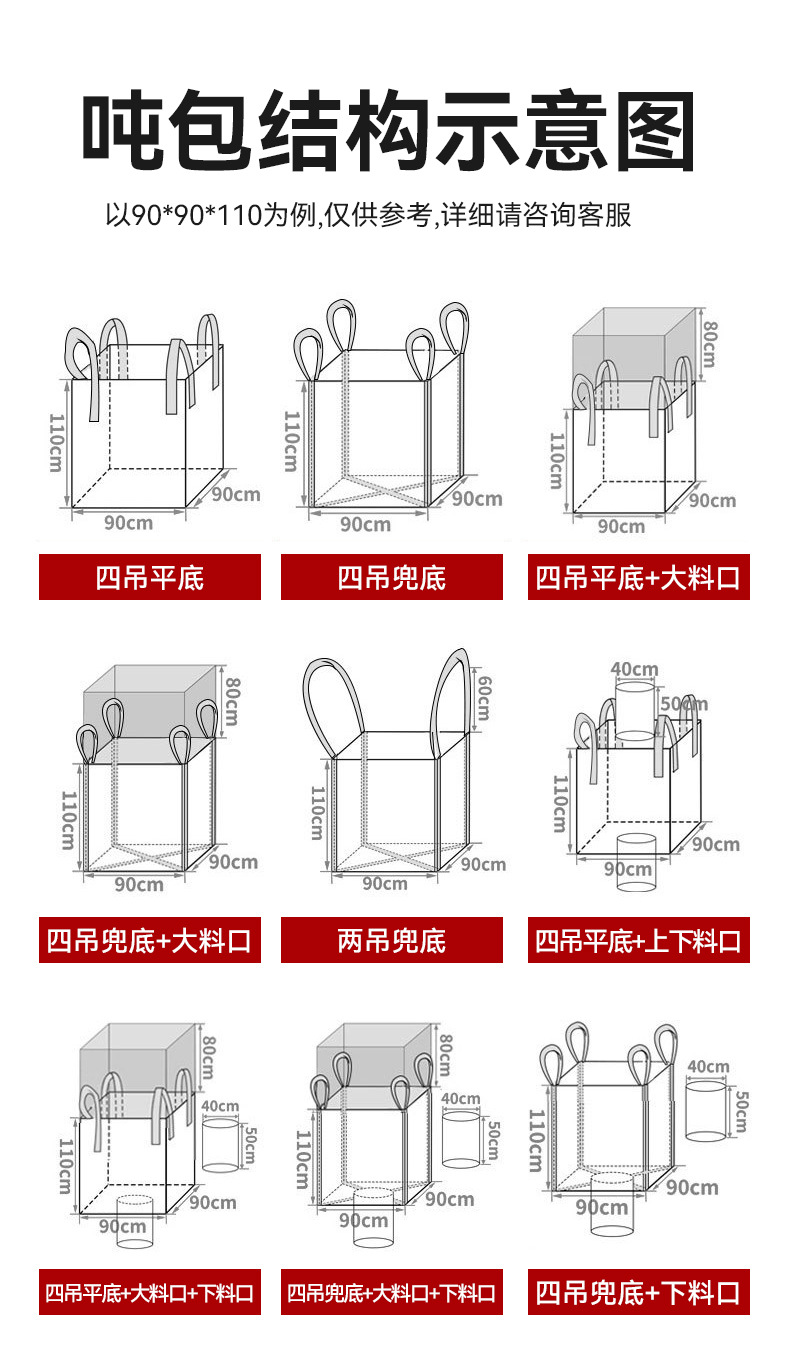 吨包结构示意图

以90*90*110为例,仅供参考,详细请咨询客服

110cm
90cm
90cm
四吊平底

110cm
90cm
90cm
四吊兜底

80cm
110cm
90cm
90cm
四吊平底+大料口

80cm
110cm
90cm
90cm
四吊兜底+大料口

60cm
110cm
90cm
90cm
两吊兜底

40cm
50cm
110cm
90cm
90cm
四吊平底+上下料口

80cm
40cm
50cm
110cm
90cm
90cm
四吊平底+大料口+下料口

80cm
40cm
50cm
110cm
90cm
90cm
四吊兜底+大料口+下料口

40cm
50cm
110cm
90cm
90cm
四吊兜底+下料口