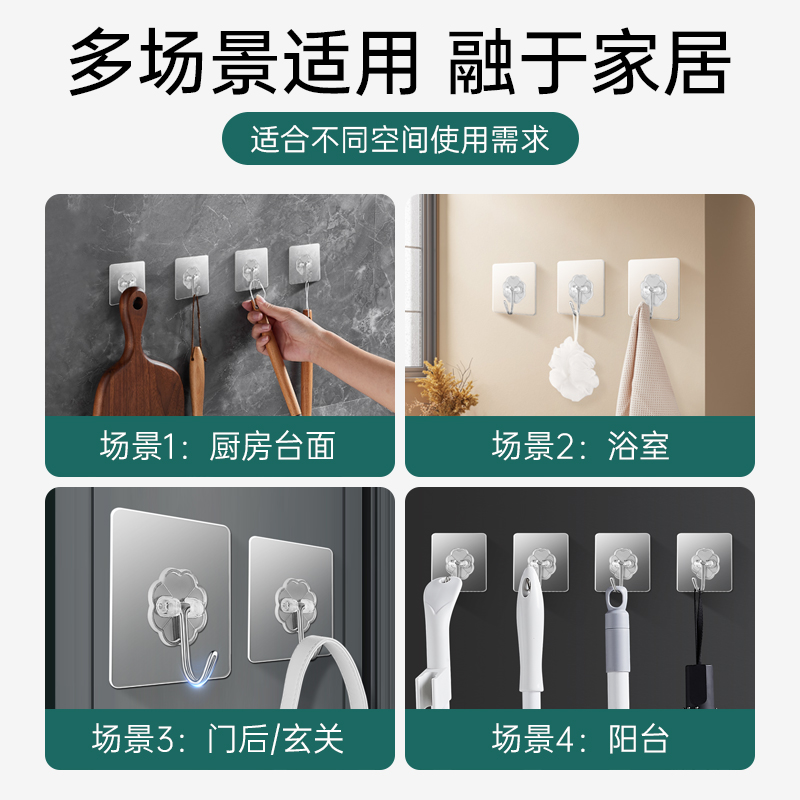 多场景适用 融于家居

适合不同空间使用需求

场景1：厨房台面

场景2：浴室

场景3：门后/玄关

场景4：阳台