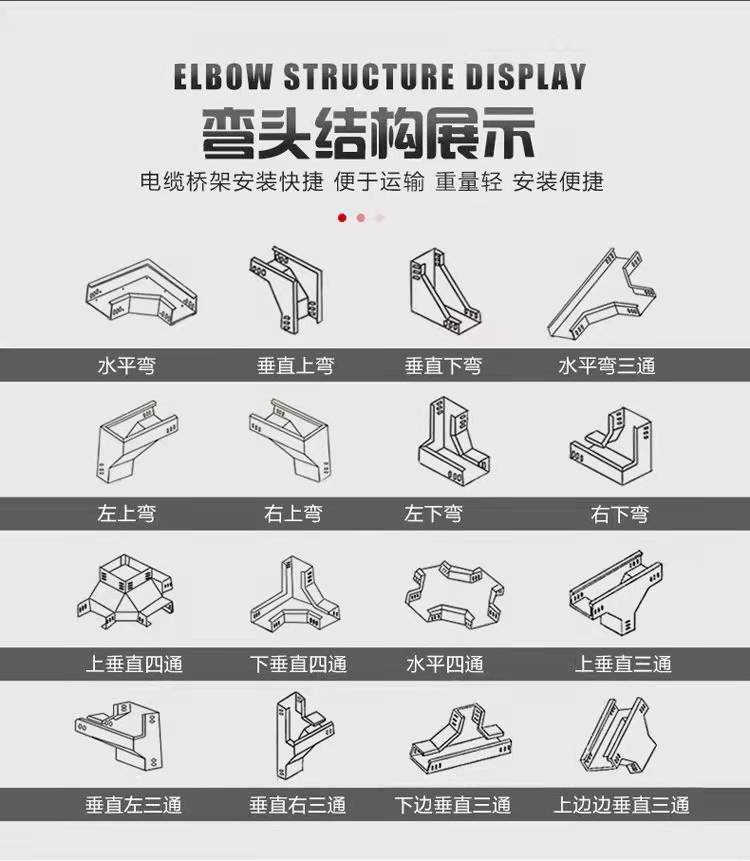 ELBOW STRUCTURE DISPLAY
弯头结构展示
电缆桥架安装快捷 便于运输 重量轻 安装便捷

水平弯 垂直上弯 垂直下弯 水平弯三通

左上弯 右上弯 左下弯 右下弯

上垂直四通 下垂直四通 水平四通 上垂直三通

垂直左三通 垂直右三通 下边垂直三通 上边边垂直三通