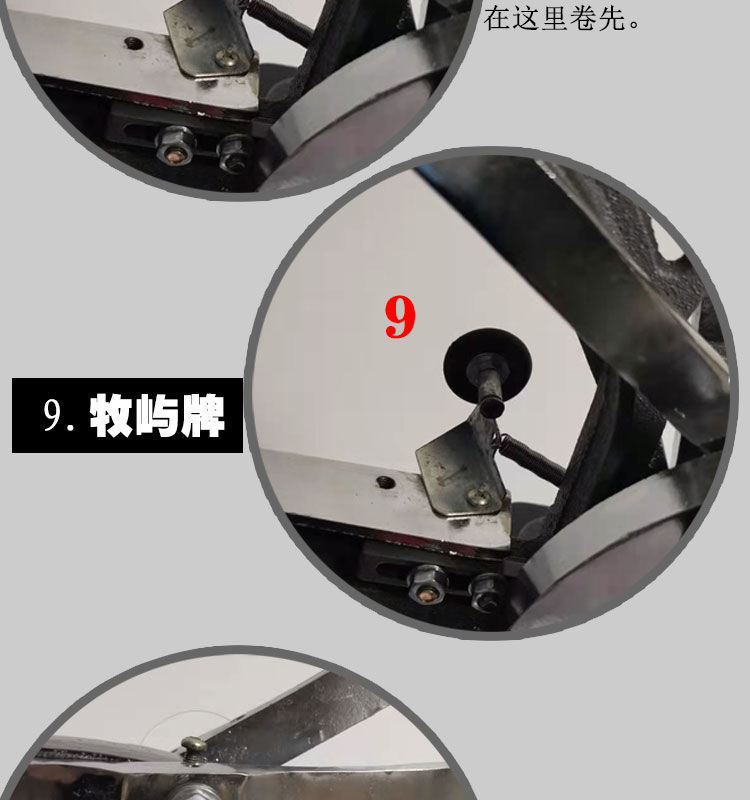 在这里卷先。

9

9. 牧屿牌