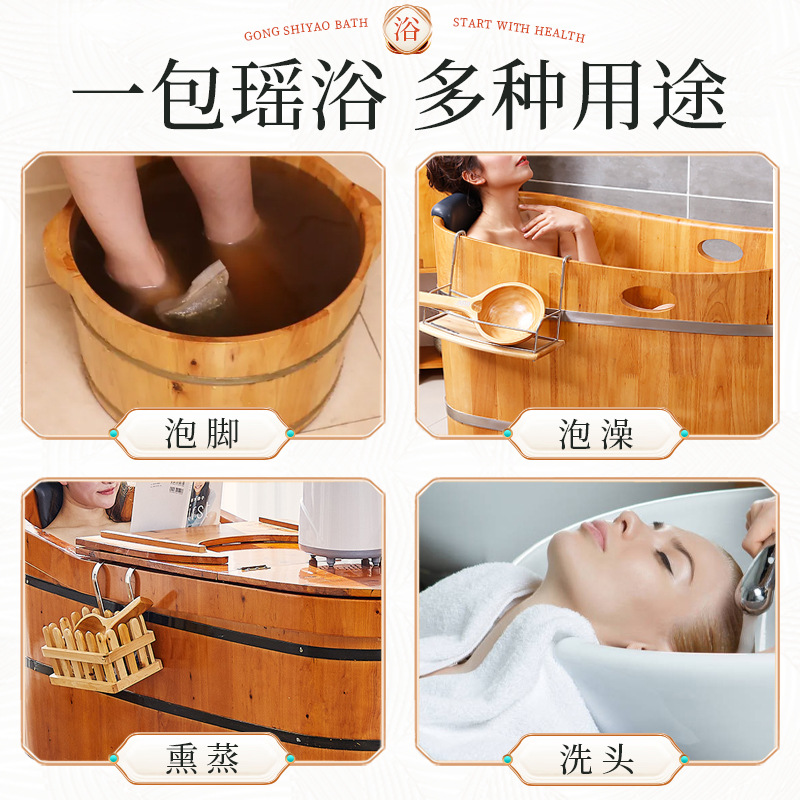 GONG SHIYAO BATH 浴 START WITH HEALTH

一包瑶浴 多种用途

泡脚

泡澡

熏蒸

洗头