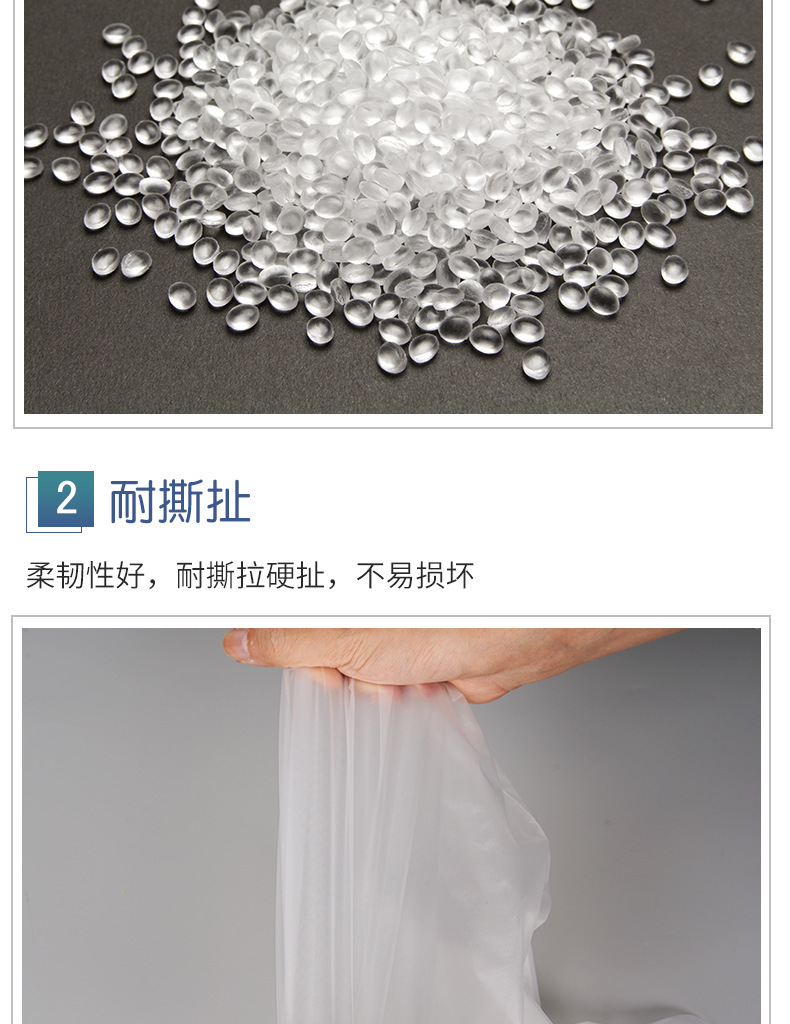 2 耐撕扯

柔韧性好，耐撕拉硬扯，不易损坏