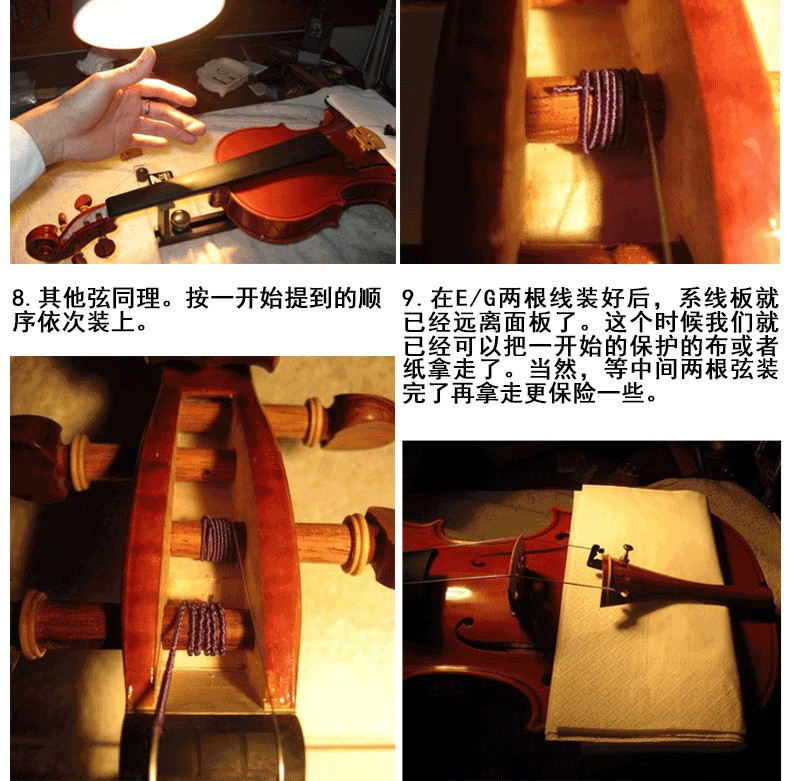 8.其他弦同理。按一开始提到的顺序依次装上。

9.在E/G两根线装好后，系线板就已经远离面板了。这个时候我们就已经可以把一开始的保护的布或者纸拿走了。当然，等中间两根弦装完了再拿走更保险一些。