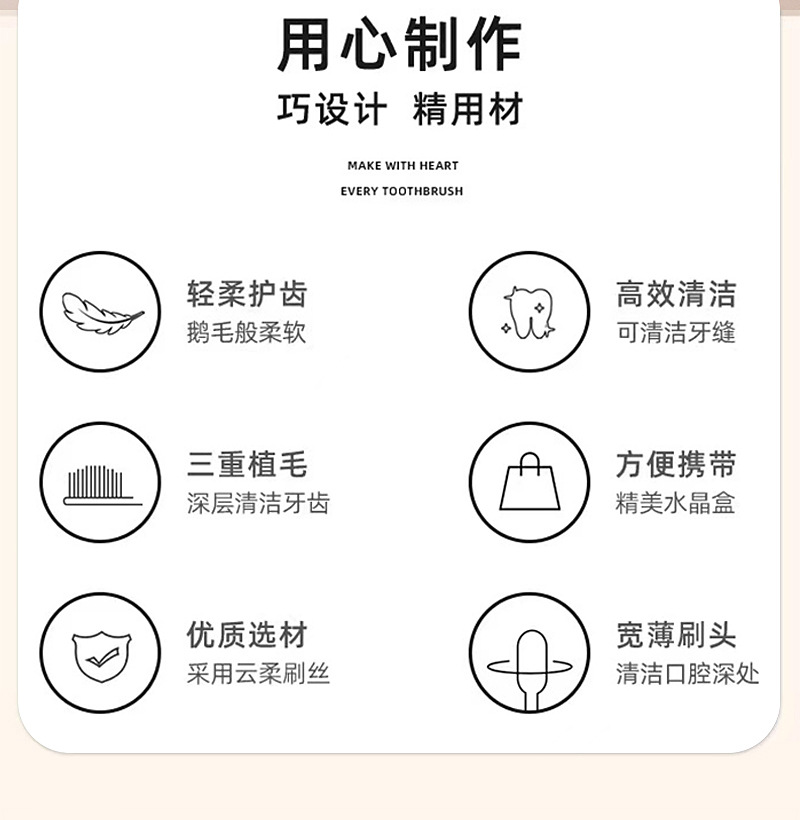 用心制作

巧设计 精用材

MAKE WITH HEART

EVERY TOOTHBRUSH

轻柔护齿
鹅毛般柔软

三重植毛
深层清洁牙齿

优质选材
采用云柔刷丝

高效清洁
可清洁牙缝

方便携带
精美水晶盒

宽薄刷头
清洁口腔深处